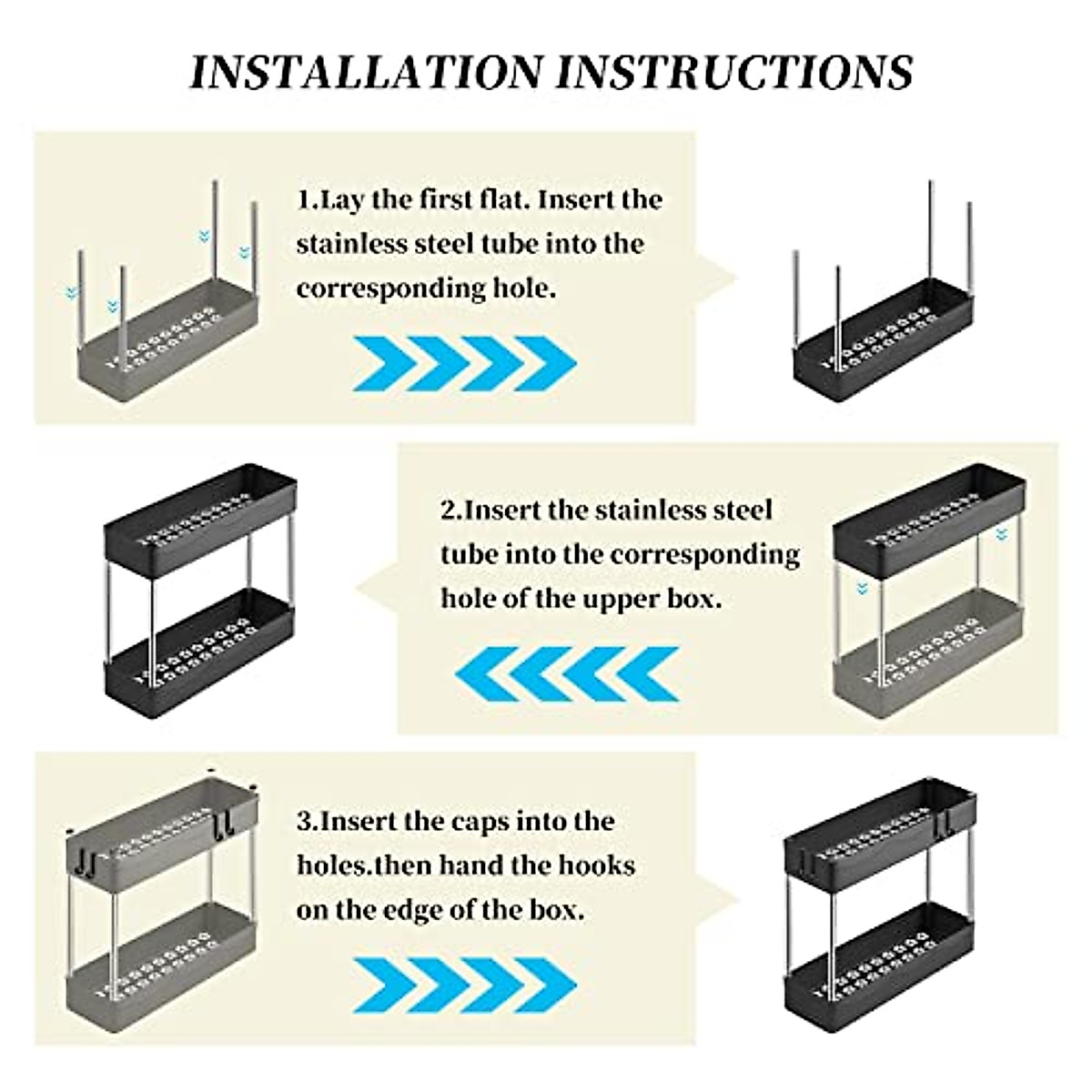 INSTALLATION INSTRUCTIONS

1.Lay the first flat. Insert the stainless steel tube into the corresponding hole.

2.Insert the stainless steel tube into the corresponding hole of the upper box.

3.Insert the caps into the holes.then hand the hooks on the edge of the box.