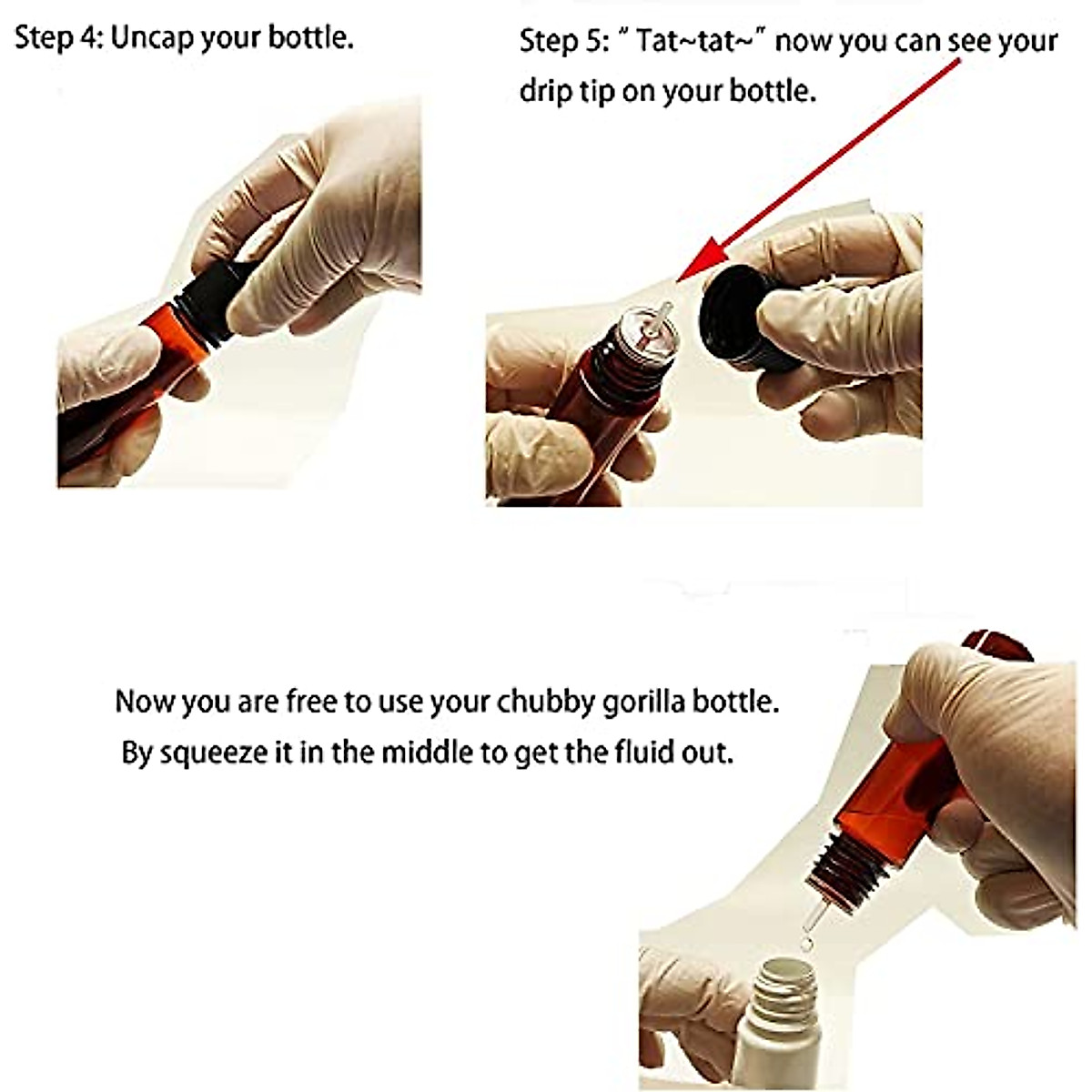 Step 4: Uncap your bottle.

Step 5: " Tat~tat~" now you can see your drip tip on your bottle.

Now you are free to use your chubby gorilla bottle.
By squeeze it in the middle to get the fluid out.