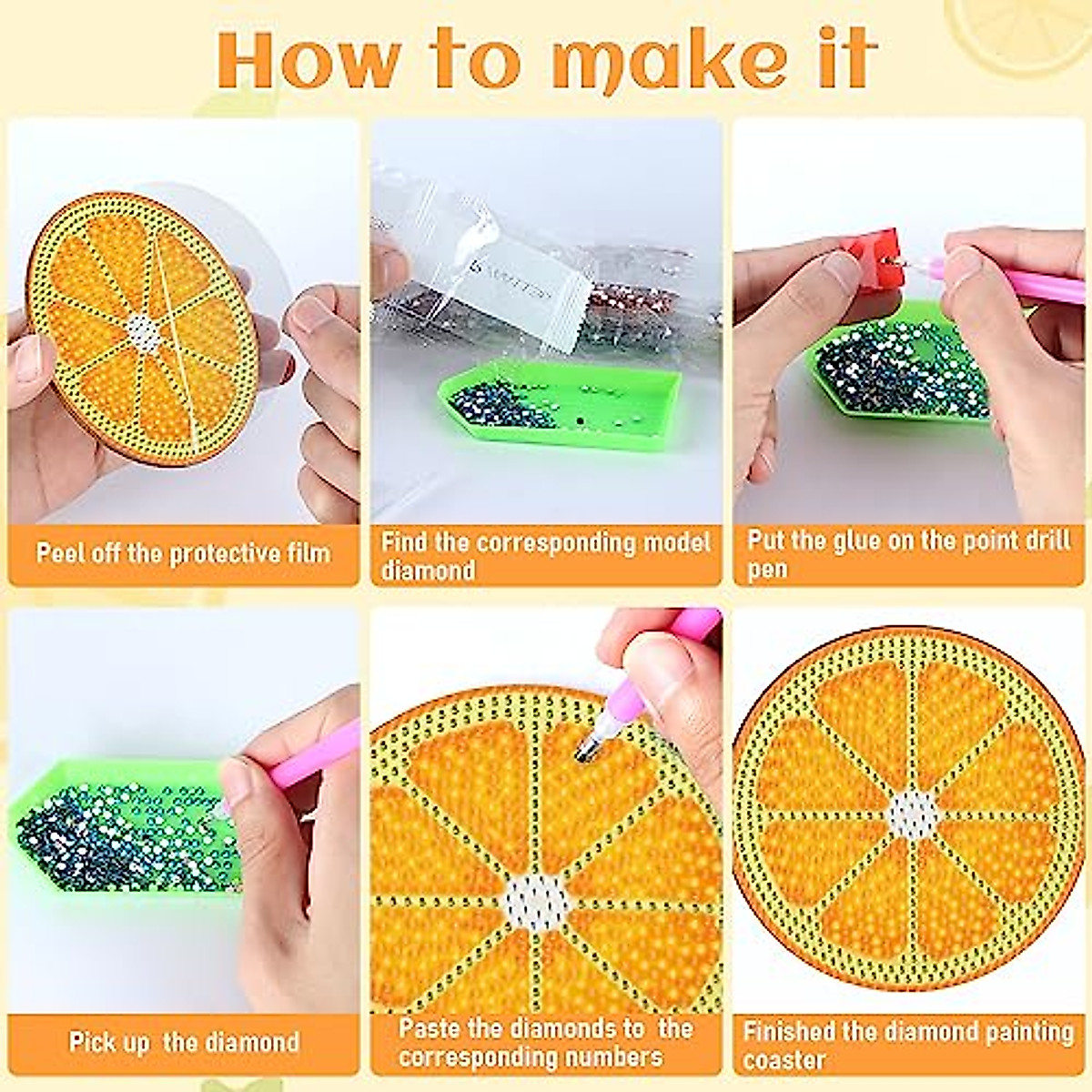 How to make it

Peel off the protective film

Find the corresponding model diamond

Put the glue on the point drill pen

Pick up  the diamond

Paste the diamonds to  the corresponding numbers

Finished the diamond painting coaster