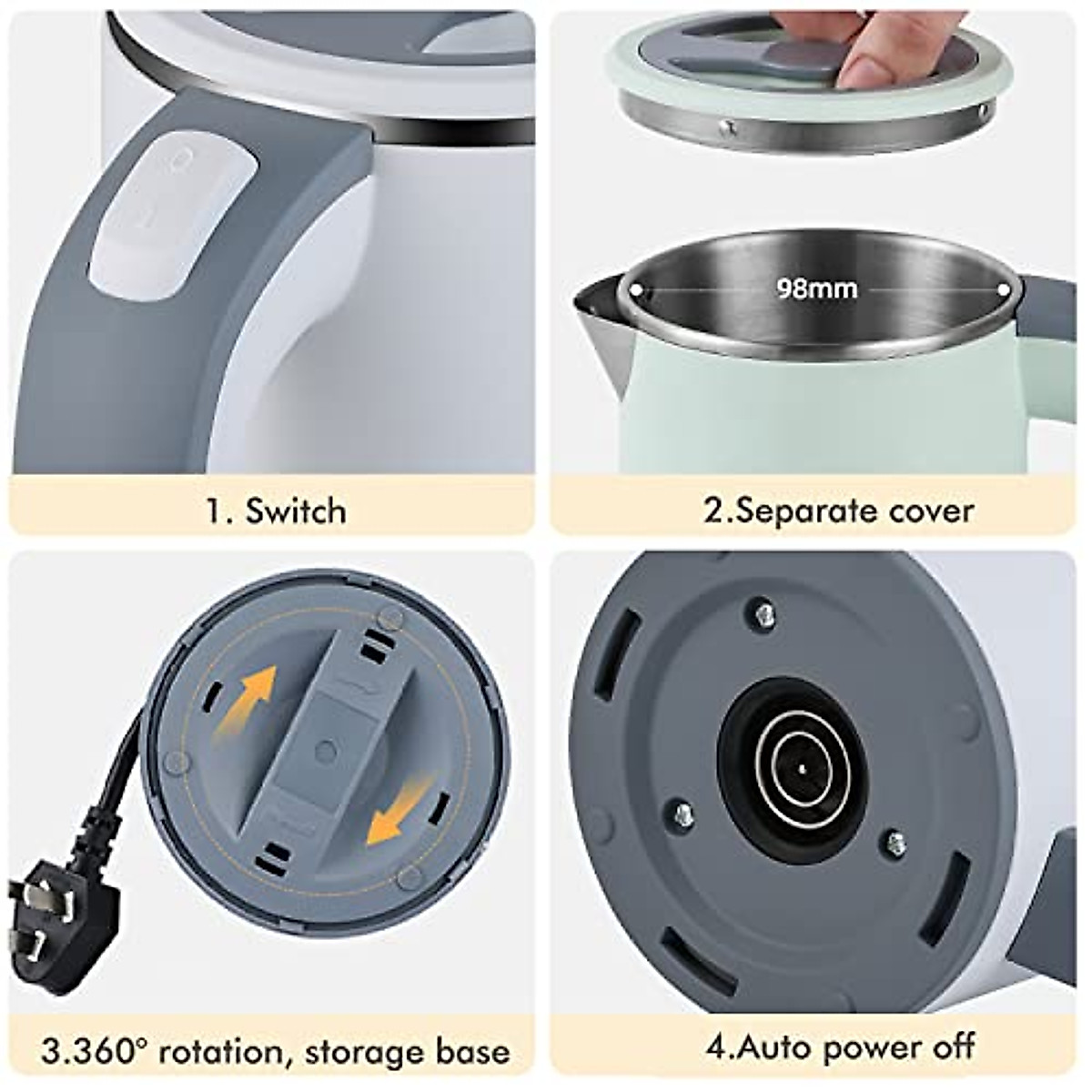 1. Switch

98mm

2.Separate cover

3.360° rotation, storage base

4.Auto power off