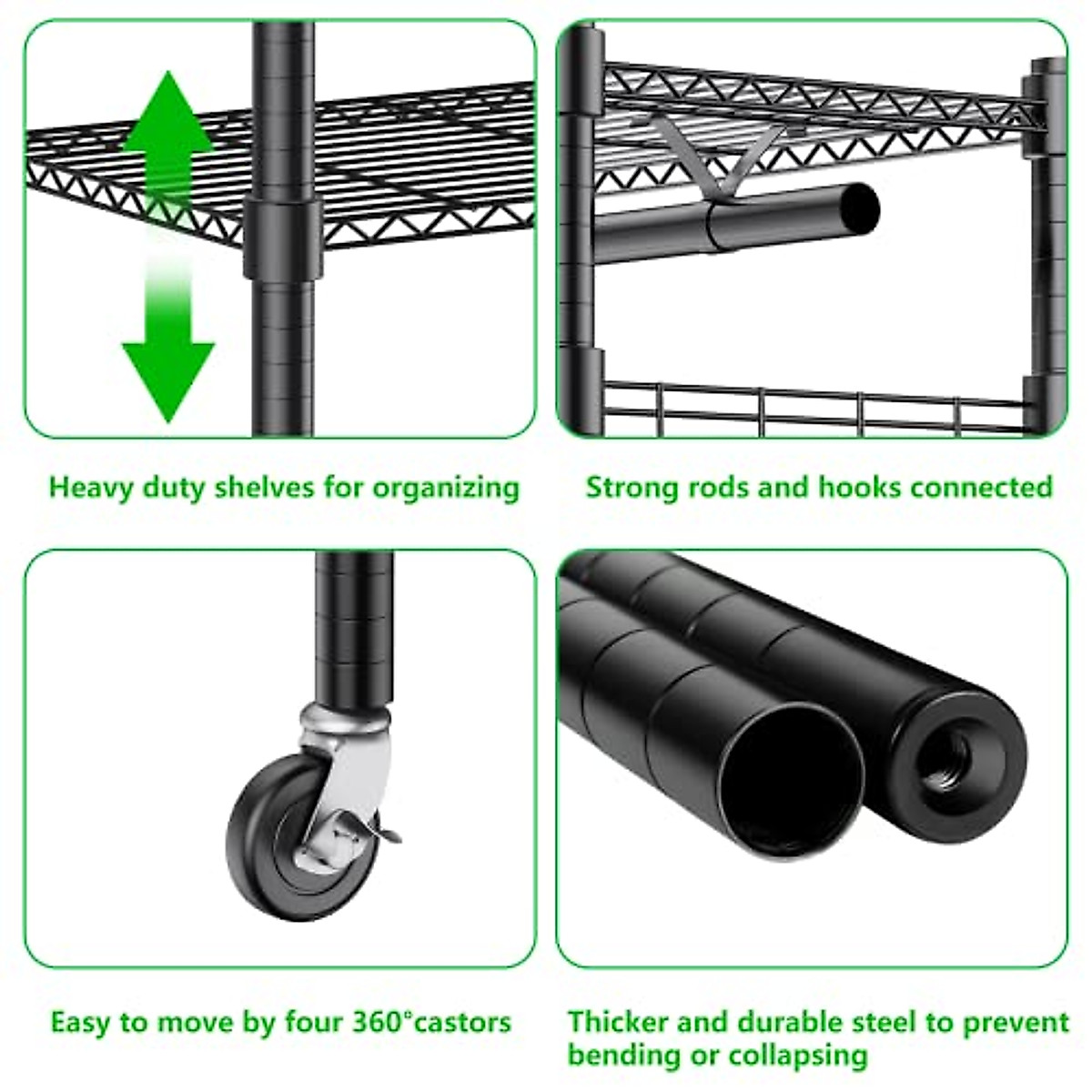 Heavy duty shelves for organizing

Strong rods and hooks connected

Easy to move by four 360°castors

Thicker and durable steel to prevent bending or collapsing