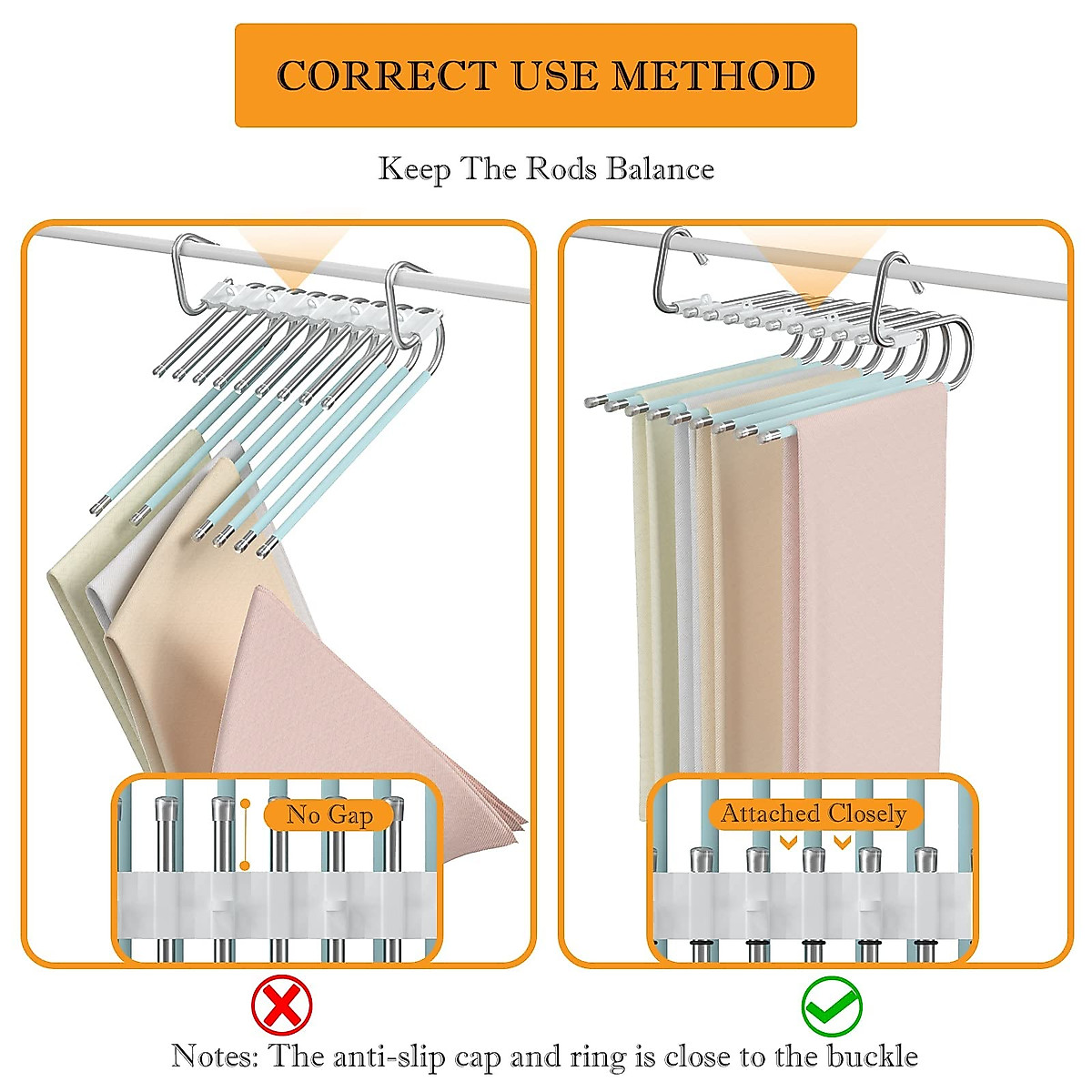 CORRECT USE METHOD

Keep The Rods Balance

No Gap

Attached Closely

Notes: The anti-slip cap and ring is close to the buckle