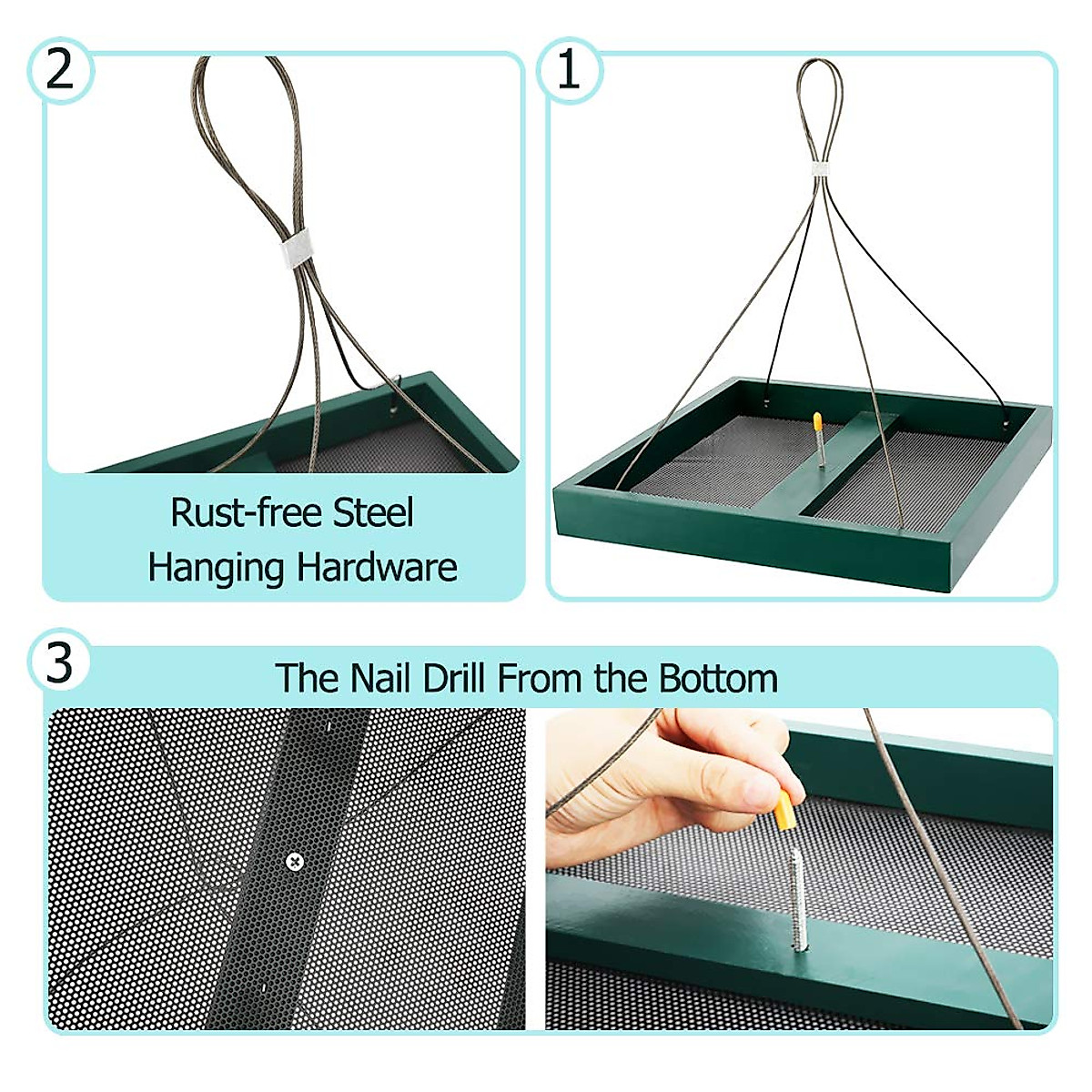 2

Rust-free Steel Hanging Hardware

1

3

The Nail Drill From the Bottom