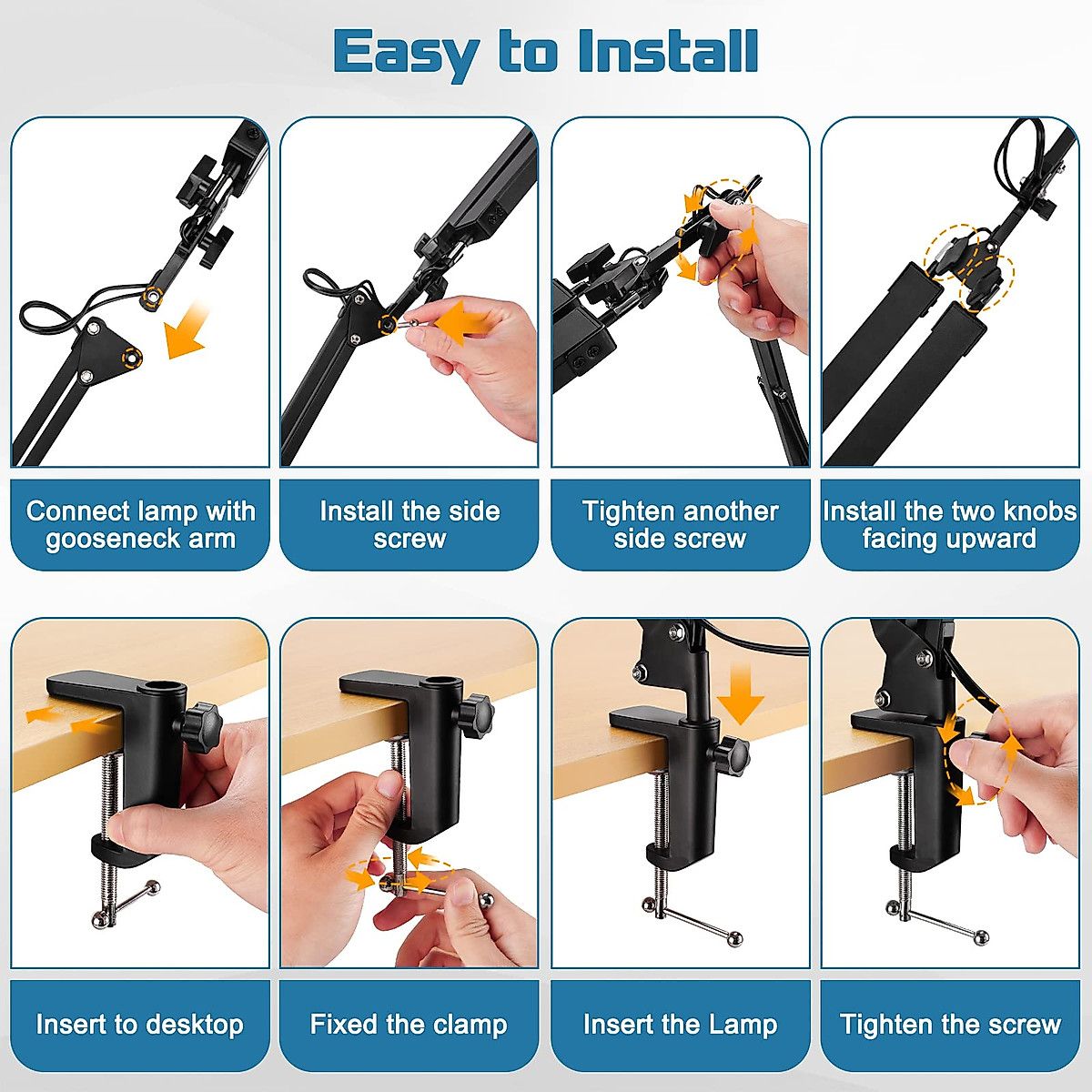 Easy to Install

Connect lamp with gooseneck arm

Install the side screw

Tighten another side screw

Install the two knobs facing upward

Insert to desktop

Fixed the clamp

Insert the Lamp

Tighten the screw