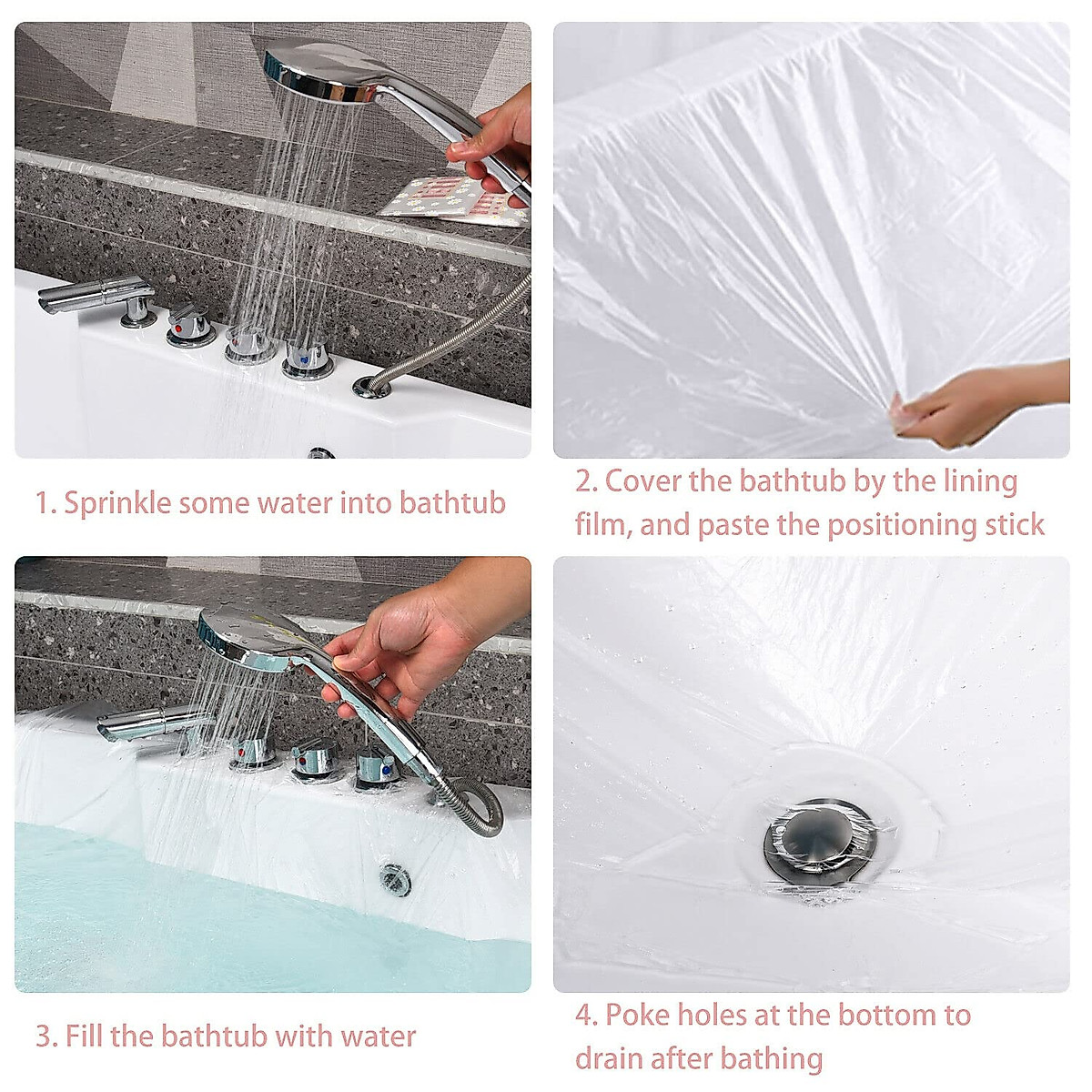 1. Sprinkle some water into bathtub

2. Cover the bathtub by the lining film, and paste the positioning stick

3. Fill the bathtub with water

4. Poke holes at the bottom to drain after bathing