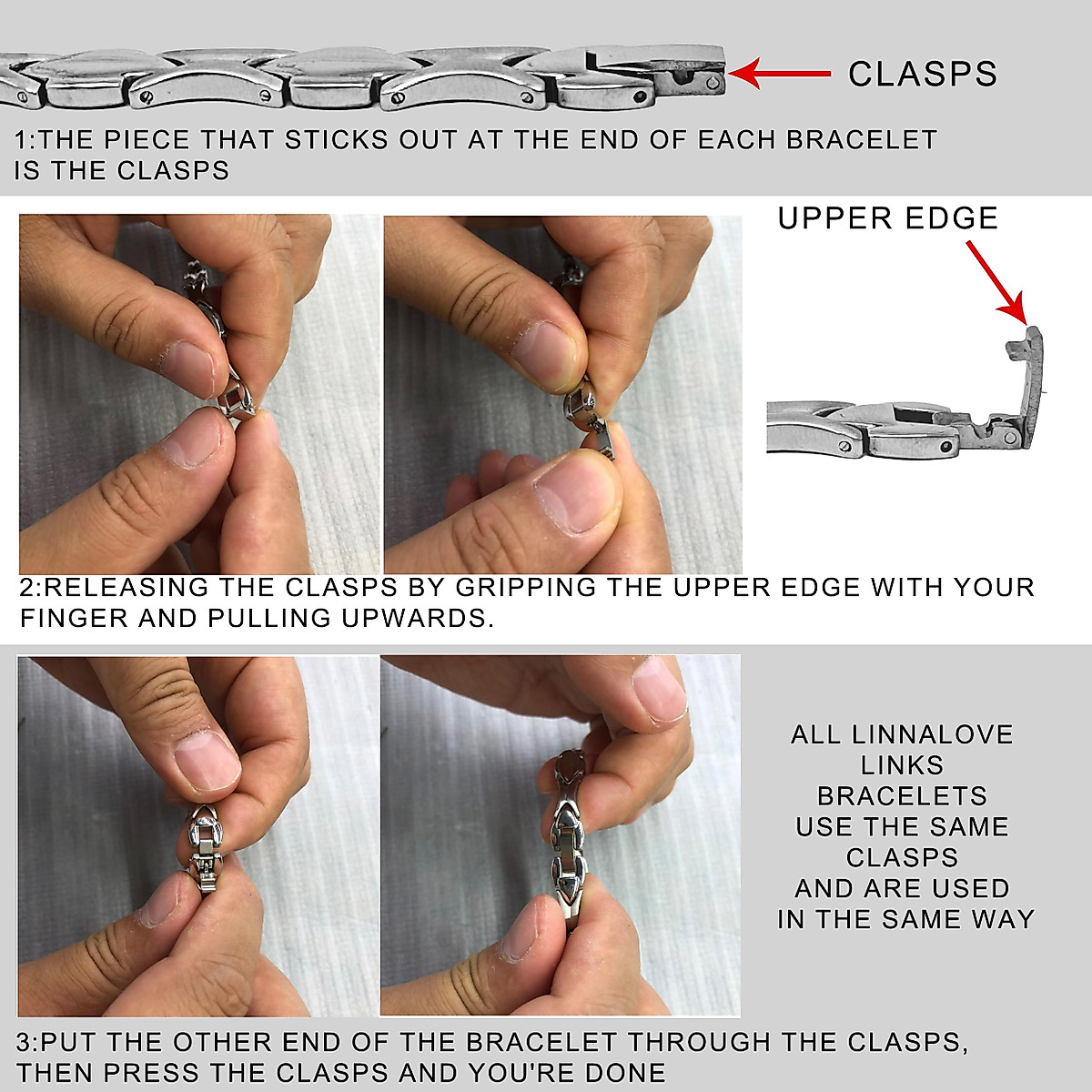 CLASPS

1:THE PIECE THAT STICKS OUT AT THE END OF EACH BRACELET IS THE CLASPS

UPPER EDGE

2:RELEASING THE CLASPS BY GRIPPING THE UPPER EDGE WITH YOUR FINGER AND PULLING UPWARDS.

ALL LINNALOVE LINKS BRACELETS USE THE SAME CLASPS AND ARE USED IN THE SAME WAY

3:PUT THE OTHER END OF THE BRACELET THROUGH THE CLASPS, THEN PRESS THE CLASPS AND YOU'RE DONE