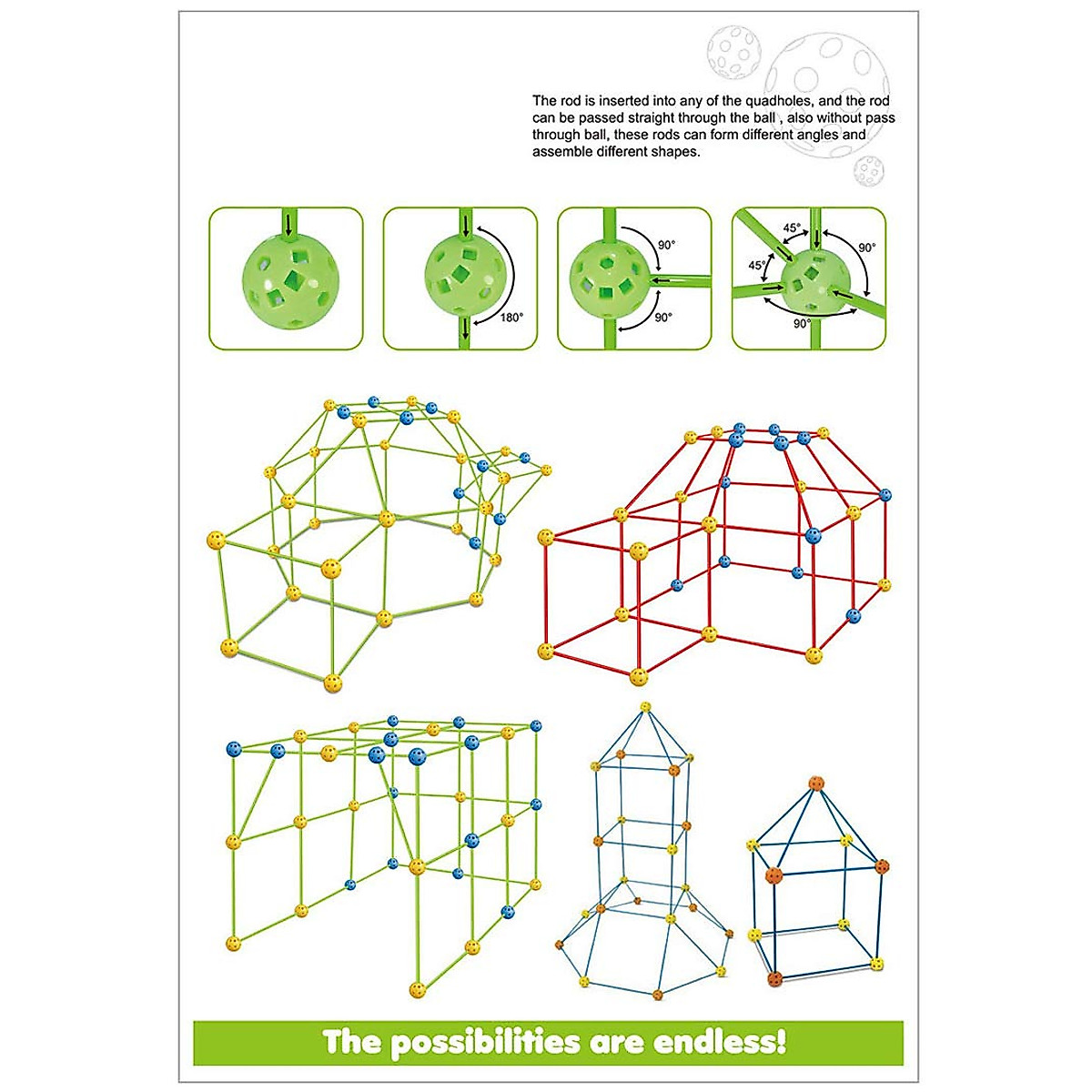 The rod is inserted into any of the quadholes, and the rod can be passed straight through the ball , also without pass through ball, these rods can form different angles and assemble different shapes.

180°

90°

90°

45°

45°

90°

90°

The possibilities are endless!