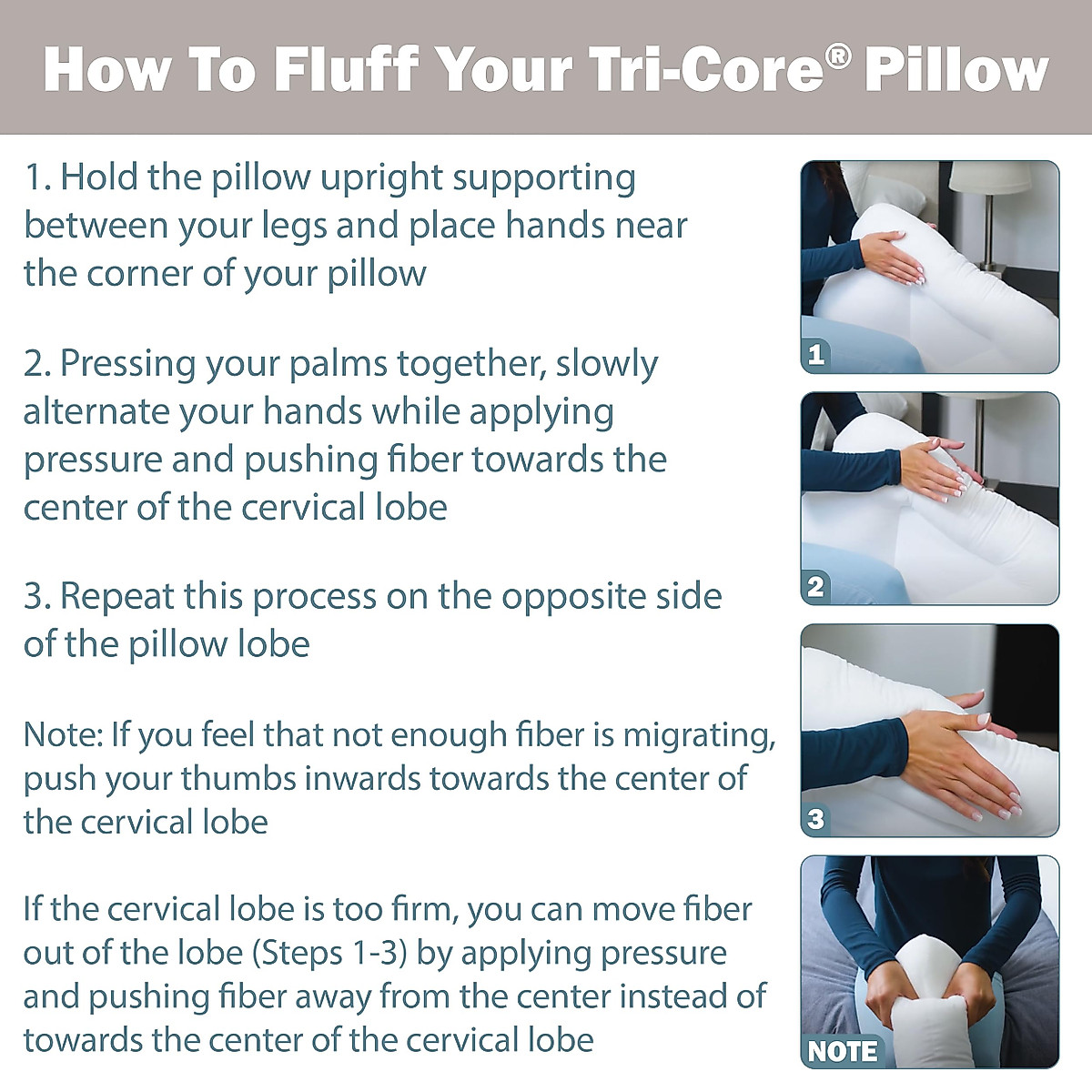 How To Fluff Your Tri-Core® Pillow

1. Hold the pillow upright supporting between your legs and place hands near the corner of your pillow

2. Pressing your palms together, slowly alternate your hands while applying pressure and pushing fiber towards the center of the cervical lobe

3. Repeat this process on the opposite side of the pillow lobe

Note: If you feel that not enough fiber is migrating, push your thumbs inwards towards the center of the cervical lobe

If the cervical lobe is too firm, you can move fiber out of the lobe (Steps 1-3) by applying pressure and pushing fiber away from the center instead of towards the center of the cervical lobe

1

2

3

NOTE