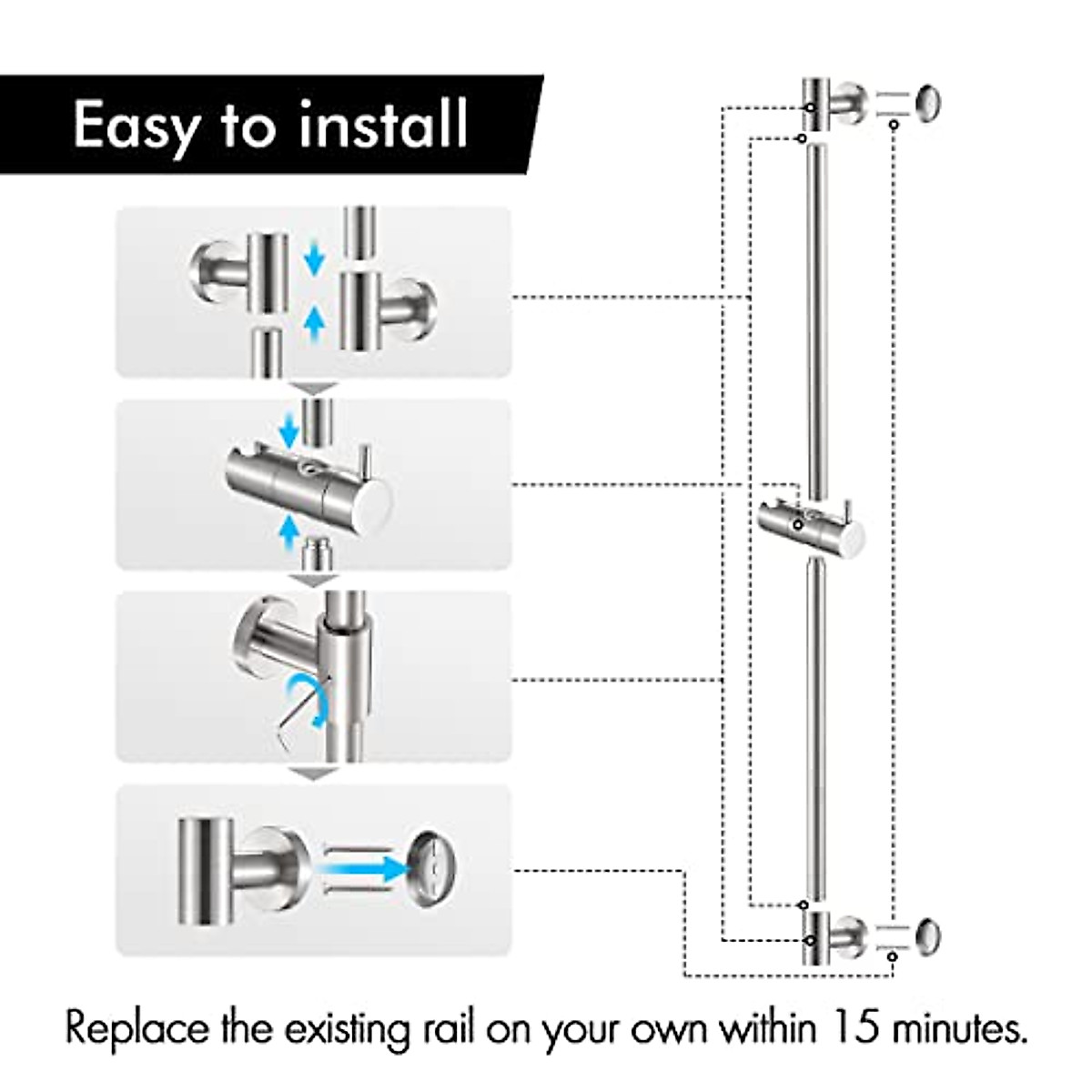 Easy to install

Replace the existing rail on your own within 15 minutes.