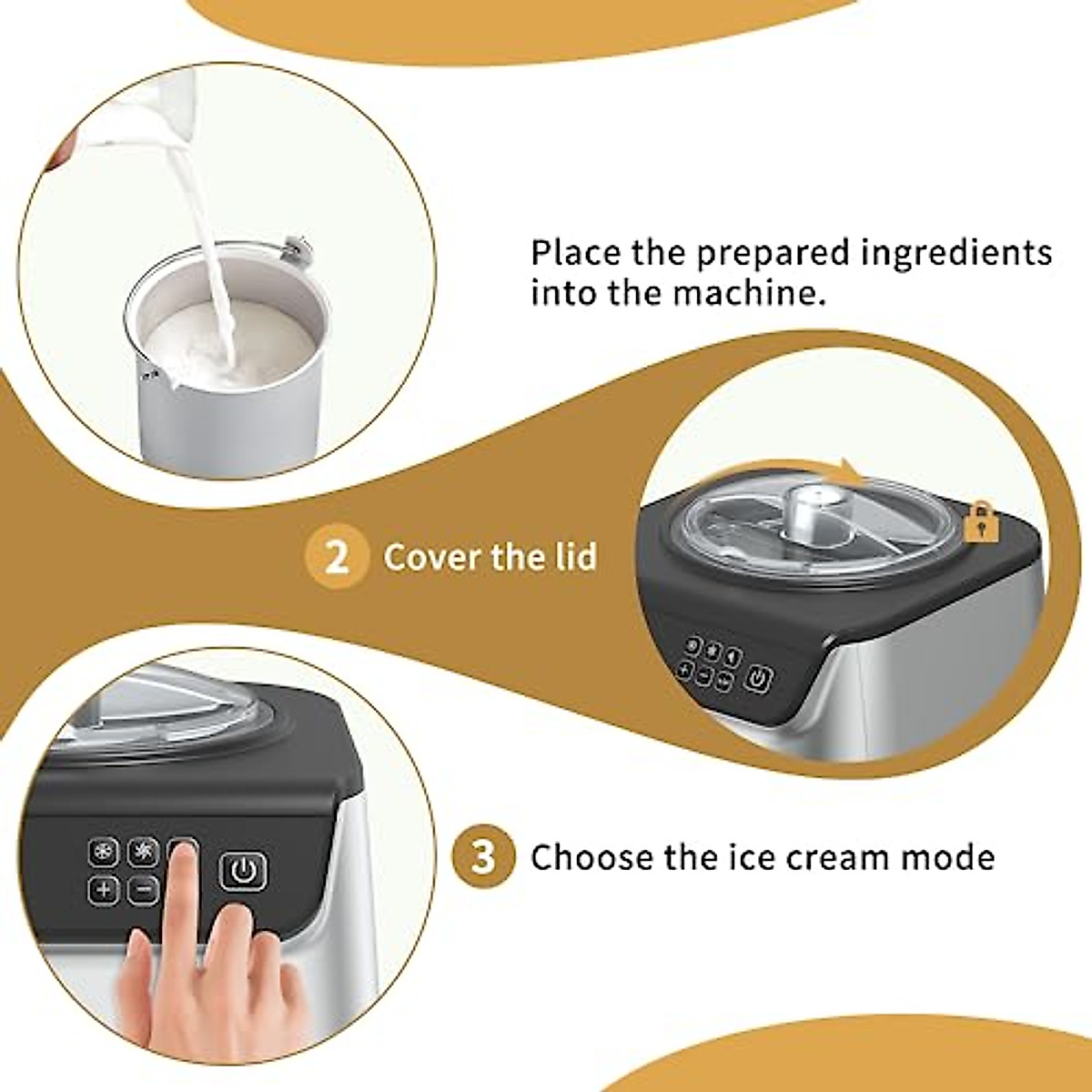 Place the prepared ingredients into the machine.

2 Cover the lid

3 Choose the ice cream mode