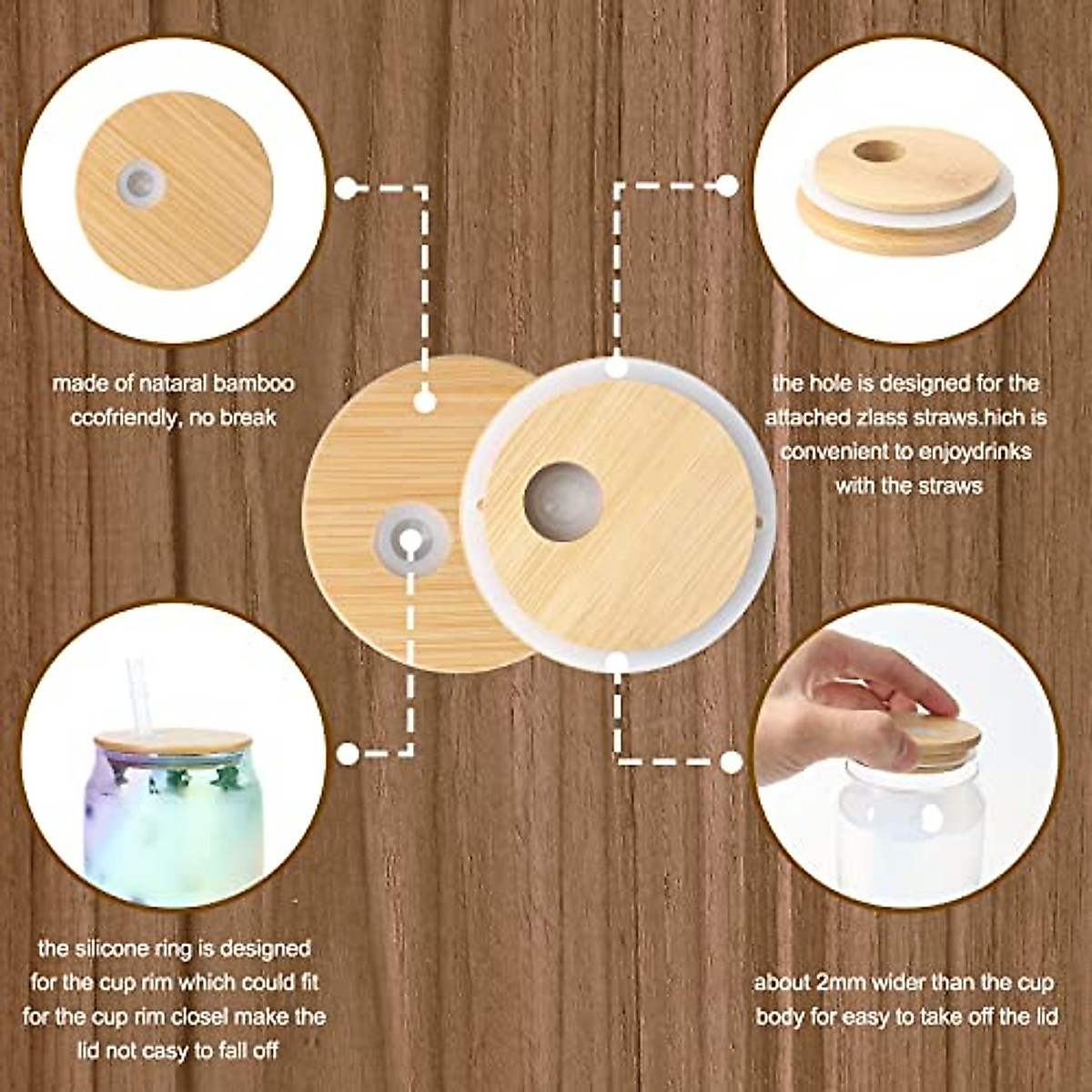 made of nataral bamboo ccofriendly, no break

the hole is designed for the attached zlass straws.hich is convenient to enjoydrinks with the straws

the silicone ring is designed for the cup rim which could fit for the cup rim closel make the lid not casy to fall off

about 2mm wider than the cup body for easy to take off the lid