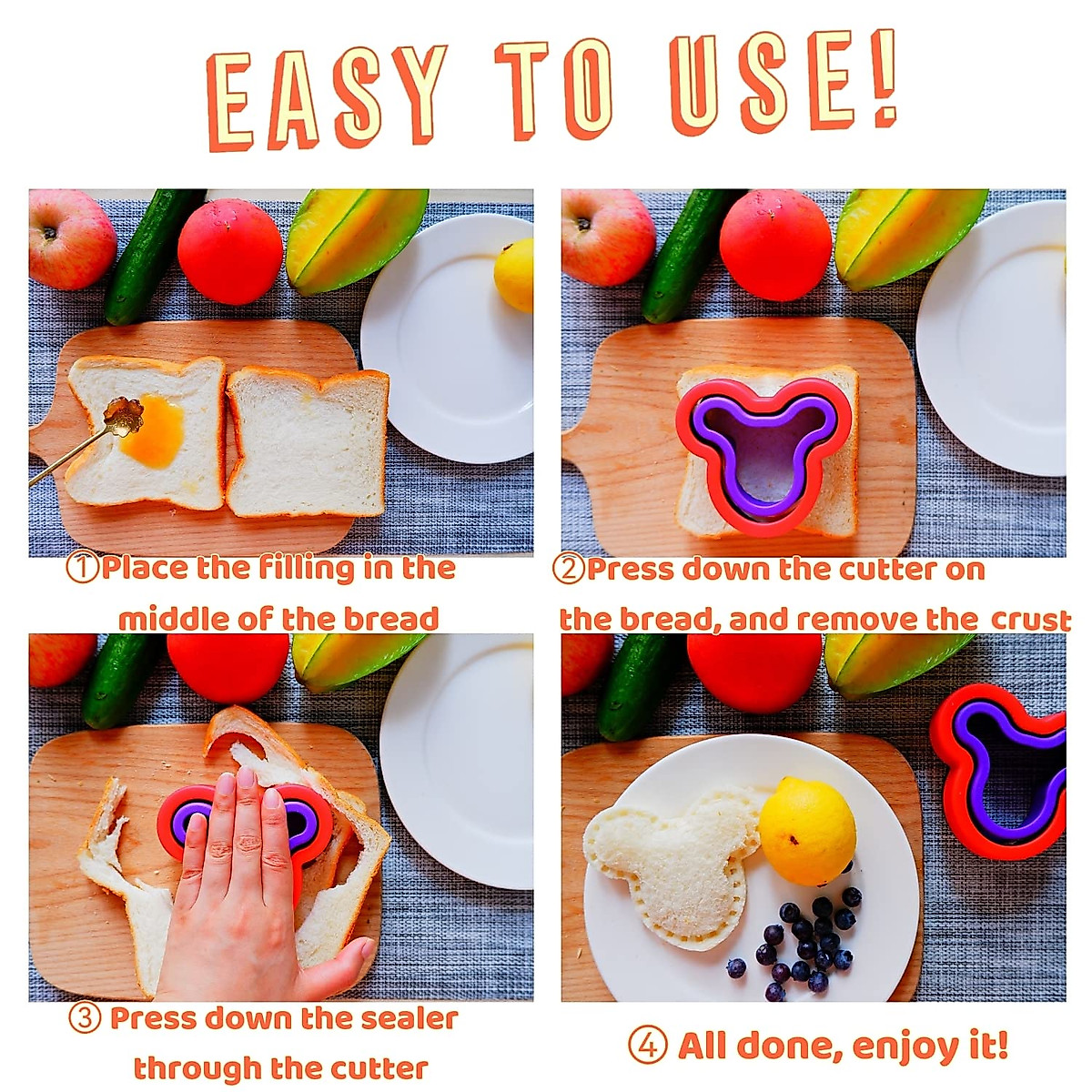 EASY TO USE!

①Place the filling in the middle of the bread

②Press down the cutter on the bread, and remove the crust

③ Press down the sealer through the cutter

④ All done, enjoy it!