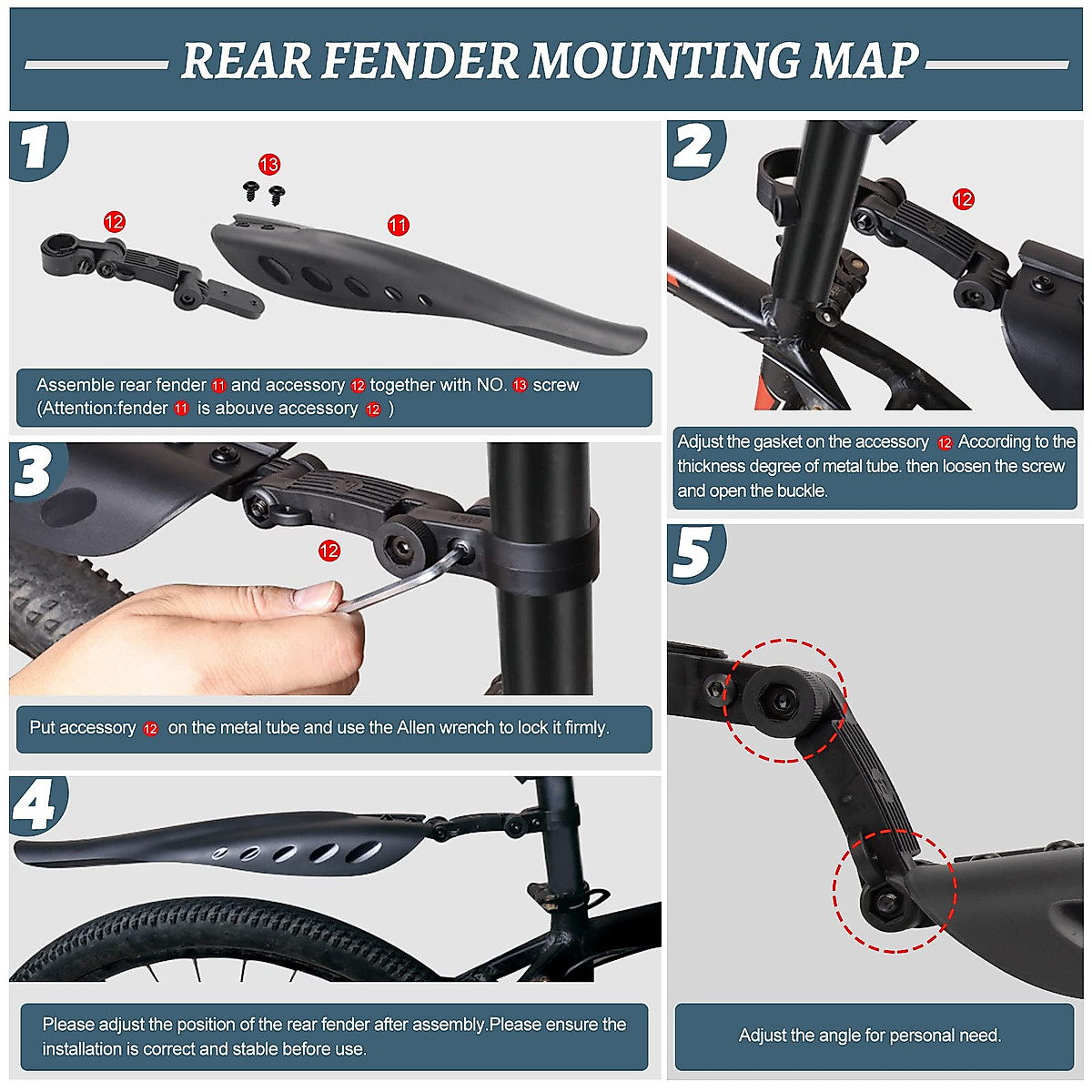 REAR FENDER MOUNTING MAP

1

13

12

11

Assemble rear fender 11 and accessory 12 together with NO. 13 screw (Attention:fender 11 is abouve accessory 12 )

2

12

Adjust the gasket on the accessory 12 According to the thickness degree of metal tube. then loosen the screw and open the buckle.

3

12

Put accessory 12 on the metal tube and use the Allen wrench to lock it firmly.

4

Please adjust the position of the rear fender after assembly.Please ensure the installation is correct and stable before use.

5

Adjust the angle for personal need.