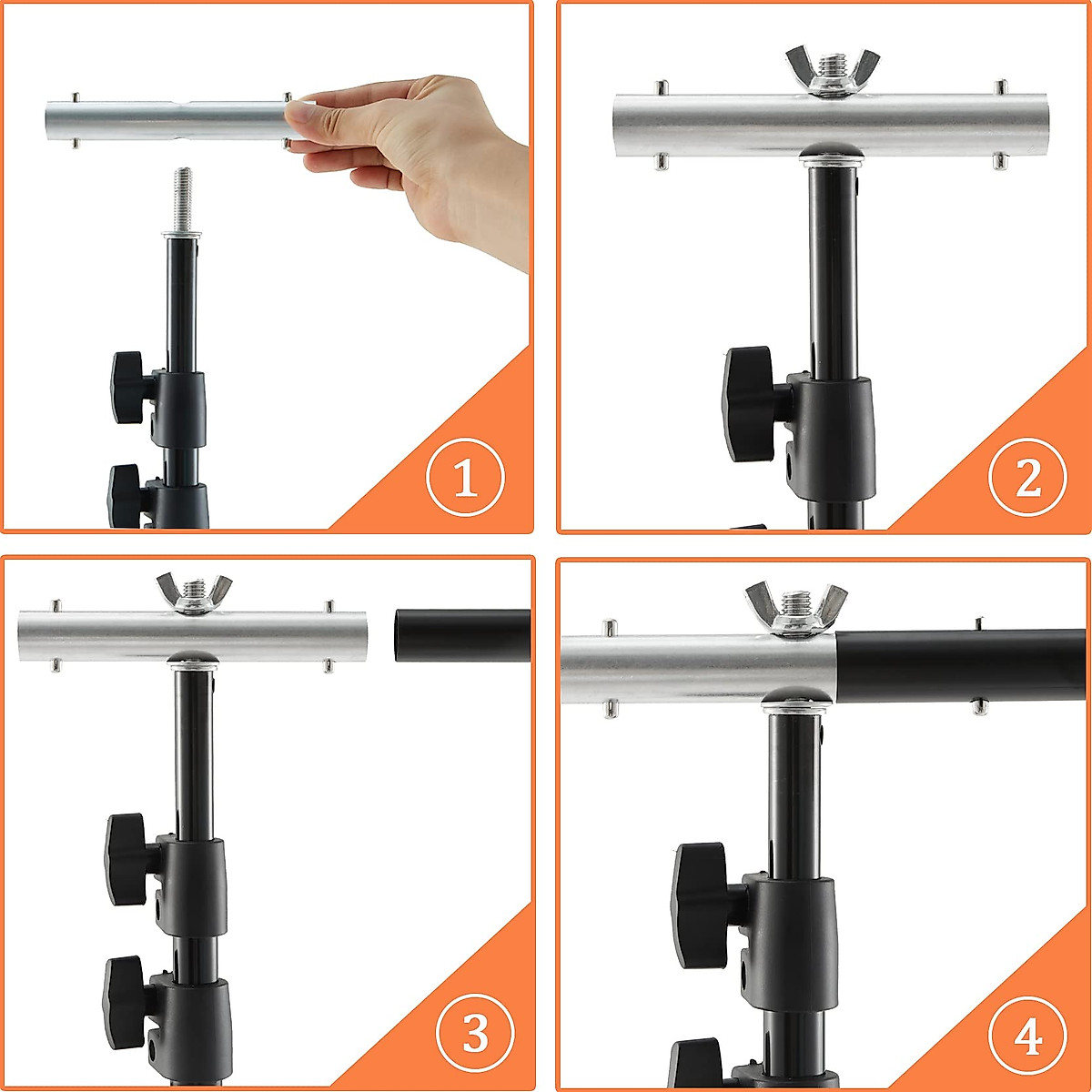 1

2

3

4