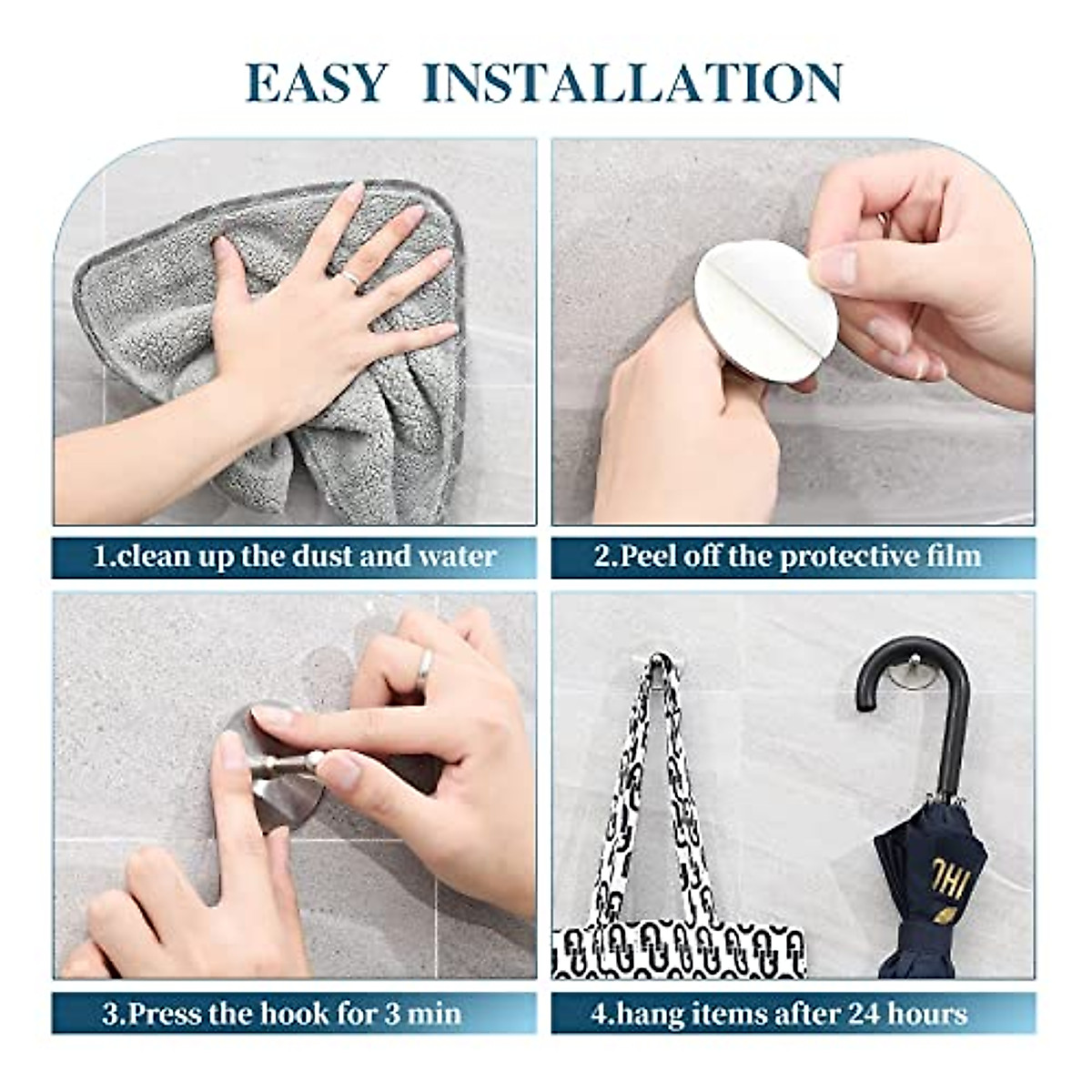 EASY INSTALLATION

1.clean up the dust and water

2.Peel off the protective film

3.Press the hook for 3 min

4.hang items after 24 hours

IHL