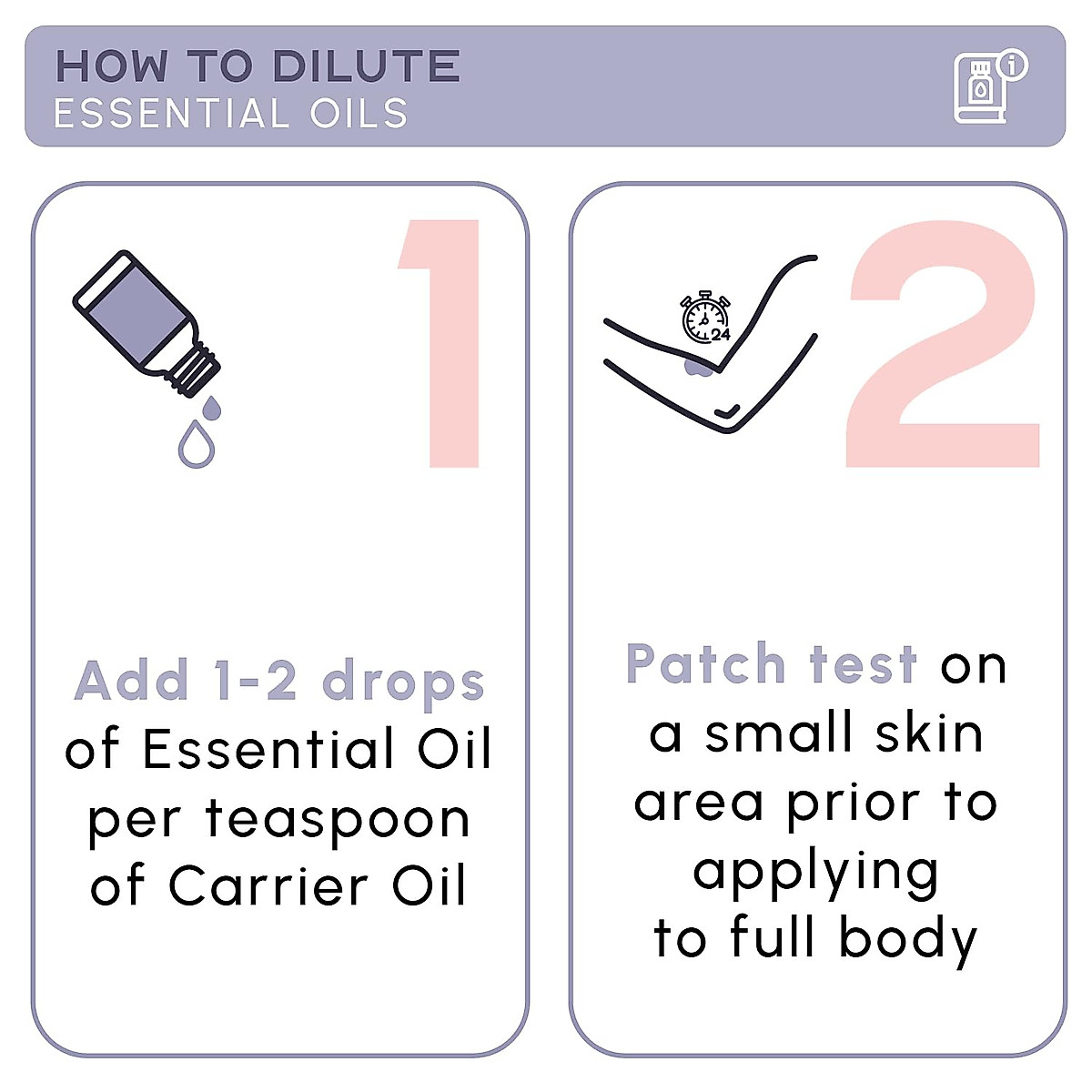 HOW TO DILUTE
ESSENTIAL OILS

1

Add 1-2 drops of Essential Oil per teaspoon of Carrier Oil

24

2

Patch test on a small skin area prior to applying to full body