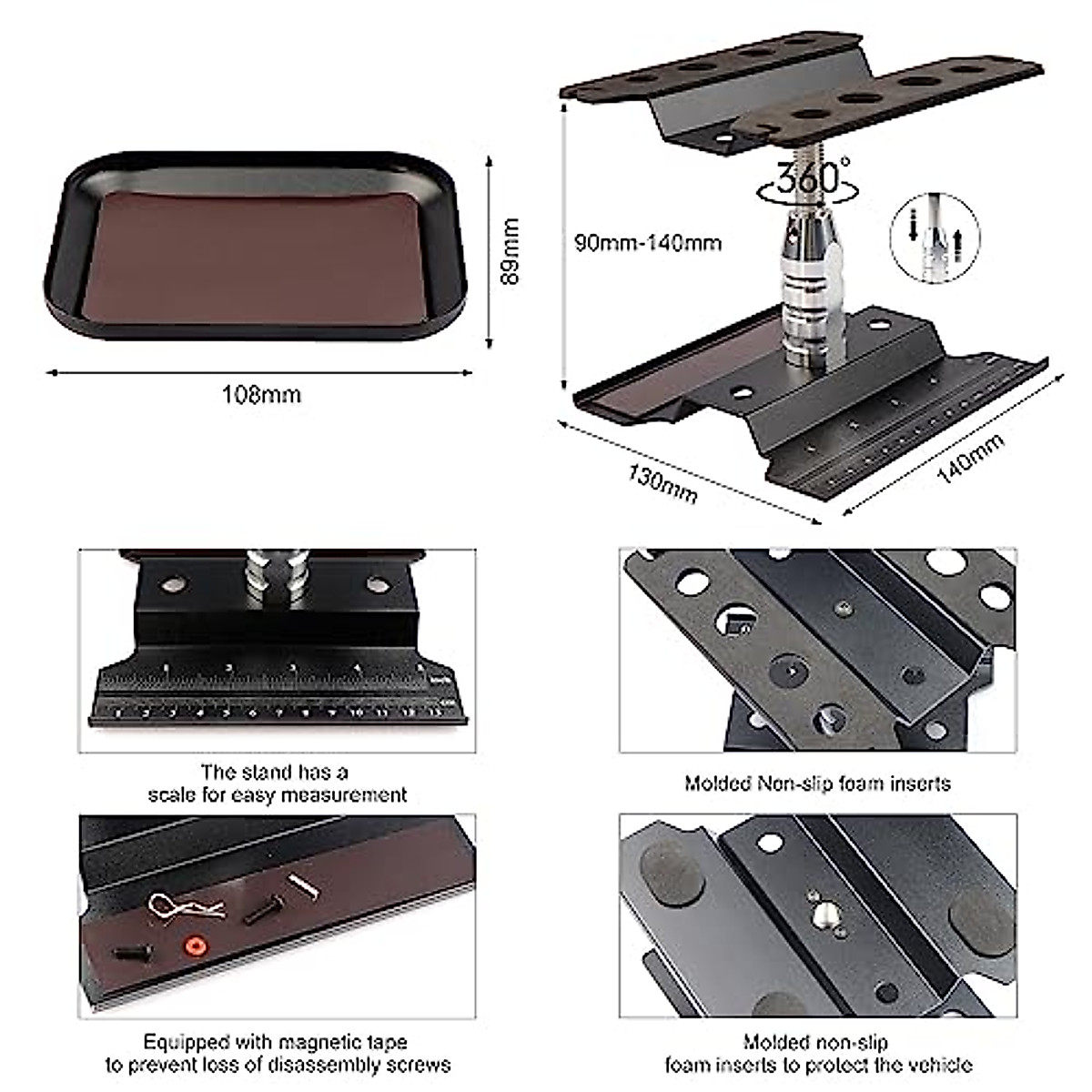 89mm

108mm

360°

90mm-140mm

130mm

140mm

The stand has a scale for easy measurement

Molded Non-slip foam inserts

Equipped with magnetic tape to prevent loss of disassembly screws

Molded non-slip foam inserts to protect the vehicle