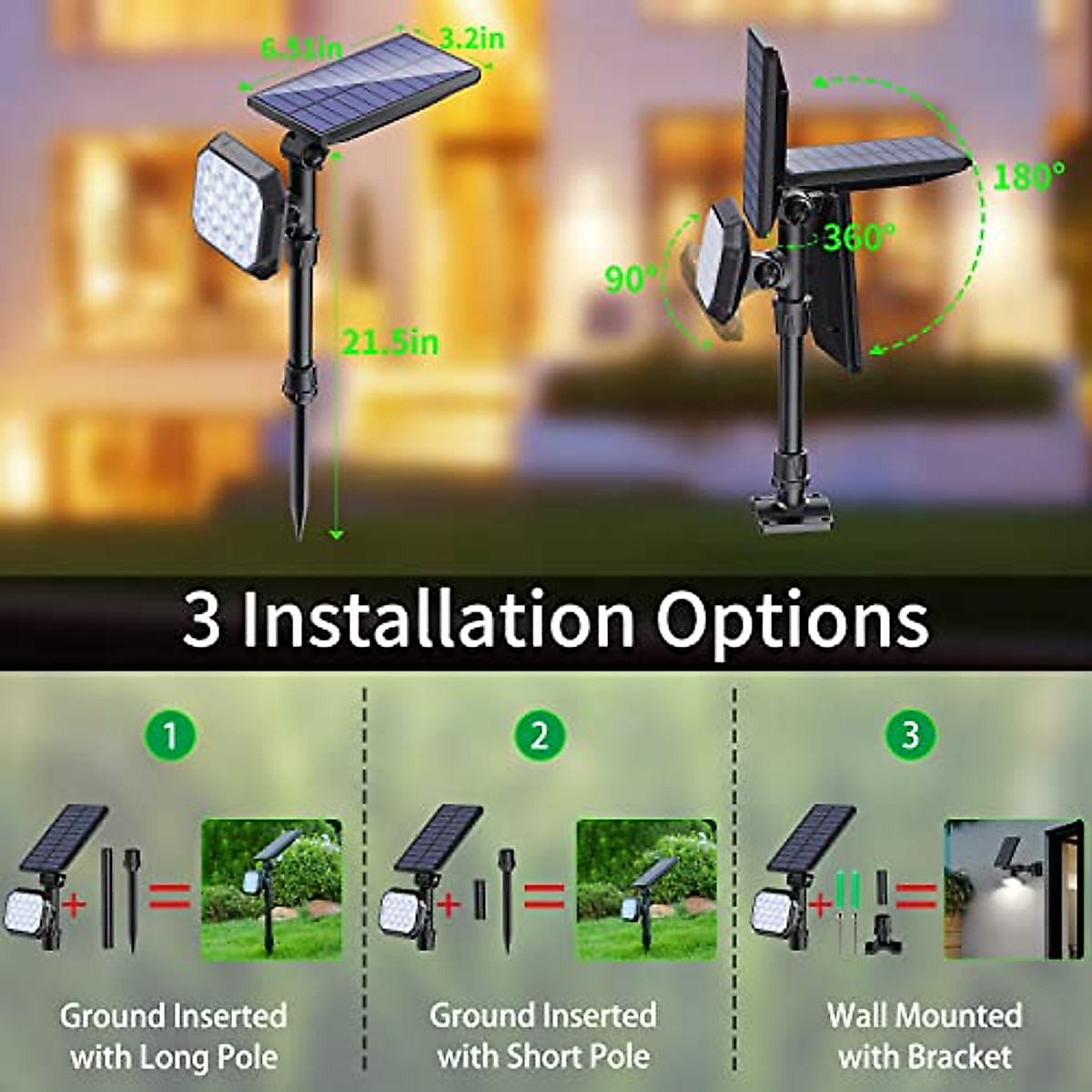 6.51in
3.2in
21.5in
180°
360°
90°

3 Installation Options

1
Ground Inserted with Long Pole

2
Ground Inserted with Short Pole

3
Wall Mounted with Bracket