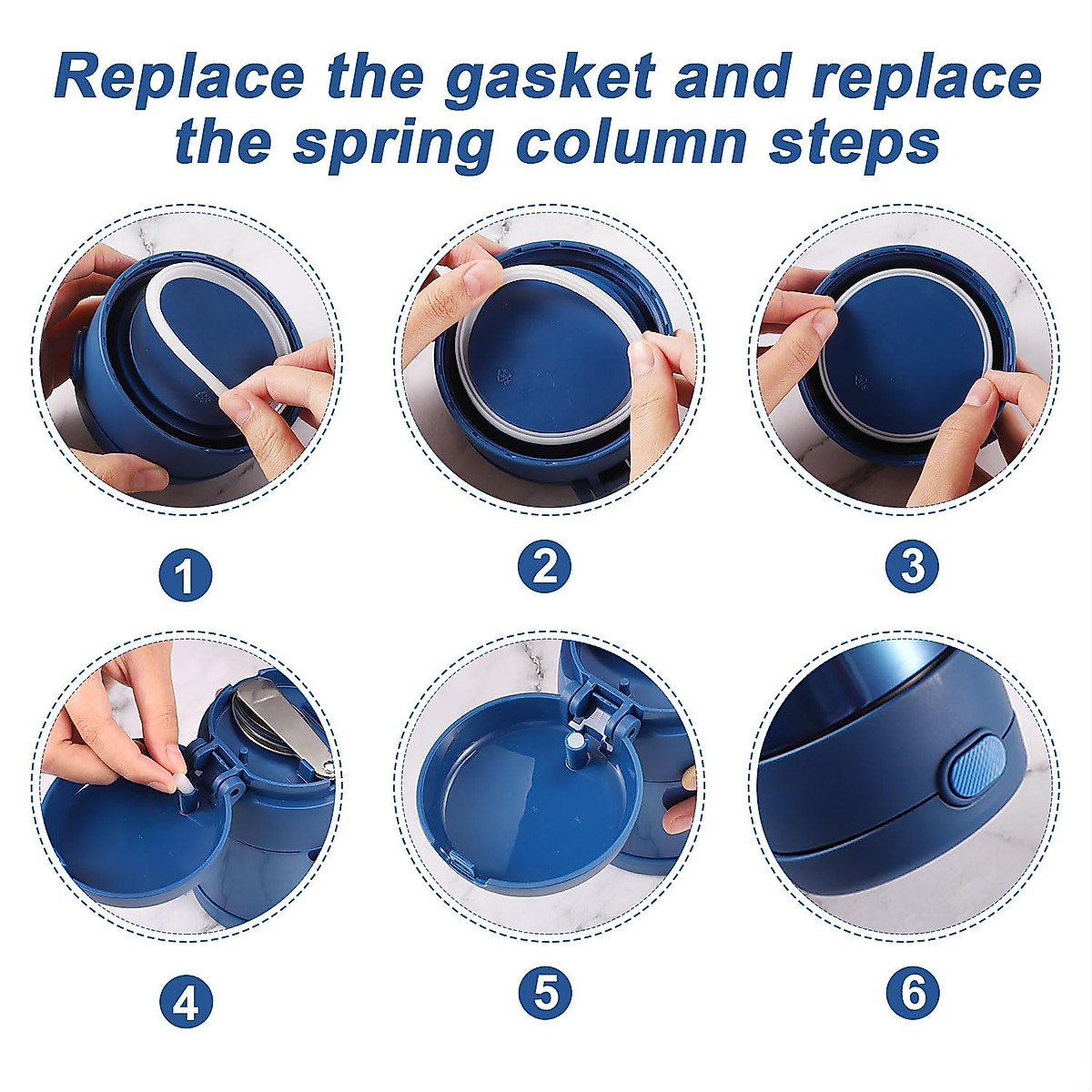 Replace the gasket and replace the spring column steps

1

2

3

4

5

6