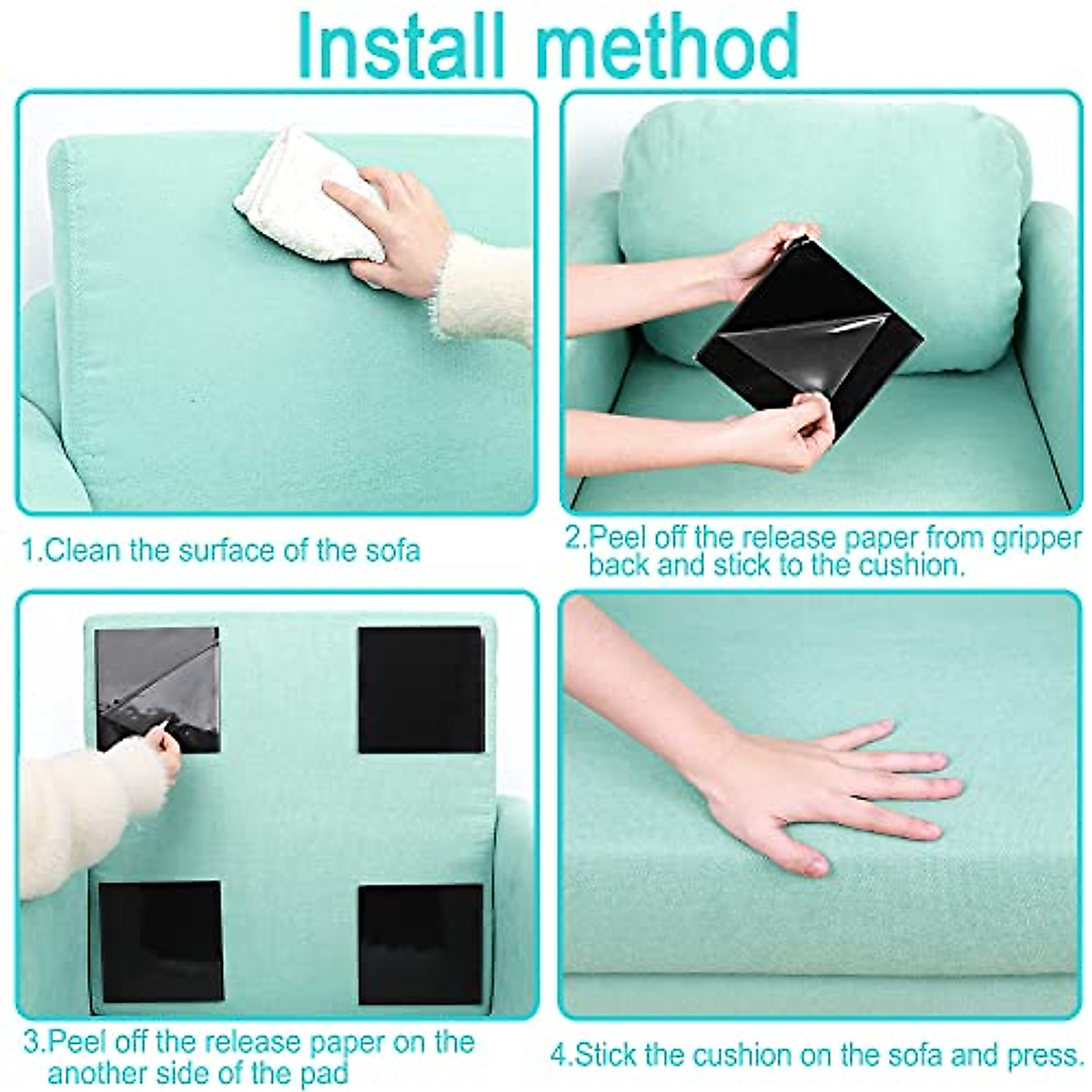 Install method

1.Clean the surface of the sofa

2.Peel off the release paper from gripper back and stick to the cushion.

3.Peel off the release paper on the another side of the pad

4.Stick the cushion on the sofa and press.