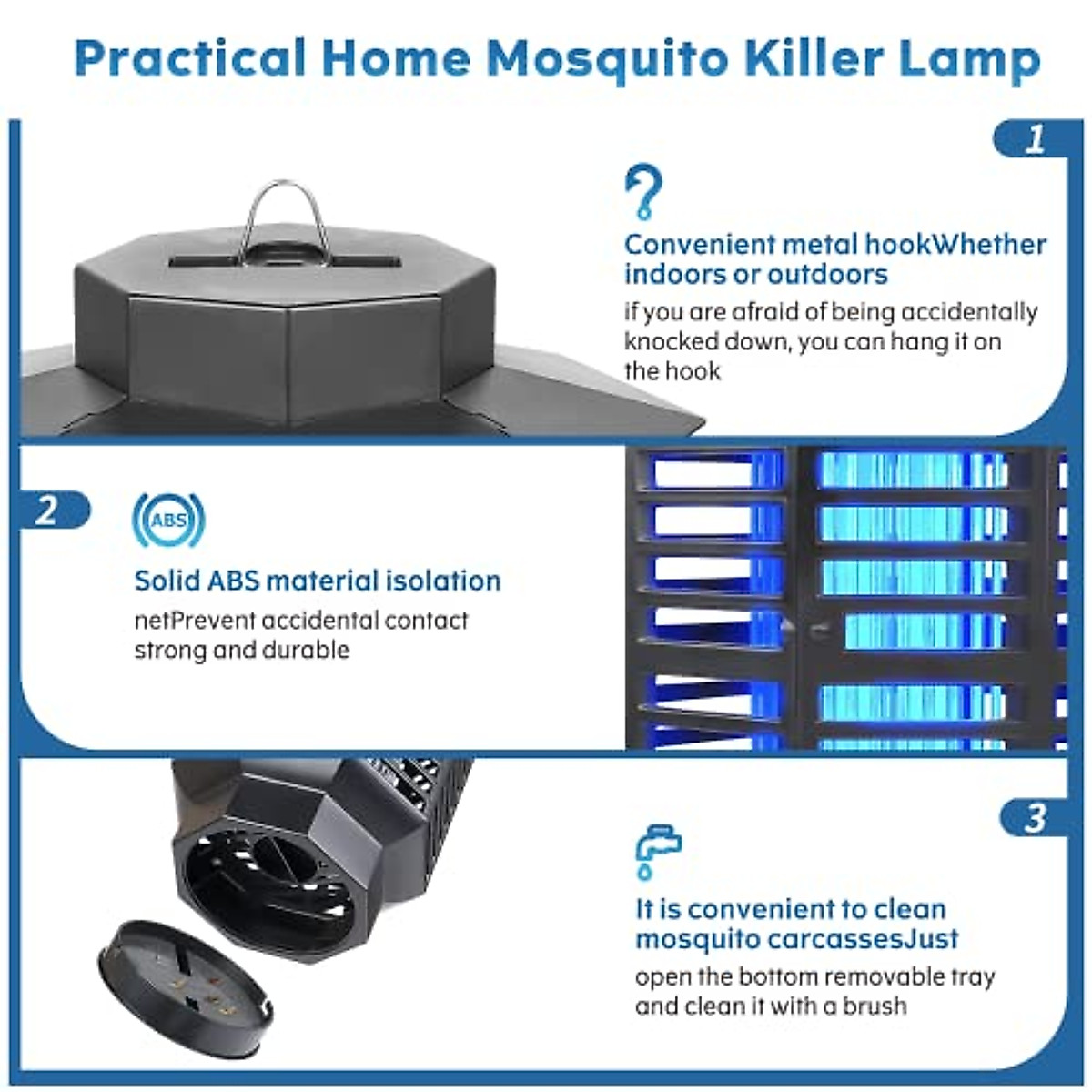 Practical Home Mosquito Killer Lamp

1

Convenient metal hookWhether indoors or outdoors

if you are afraid of being accidentally knocked down, you can hang it on the hook

2

ABS

Solid ABS material isolation

netPrevent accidental contact strong and durable

3

It is convenient to clean mosquito carcassesJust

open the bottom removable tray and clean it with a brush