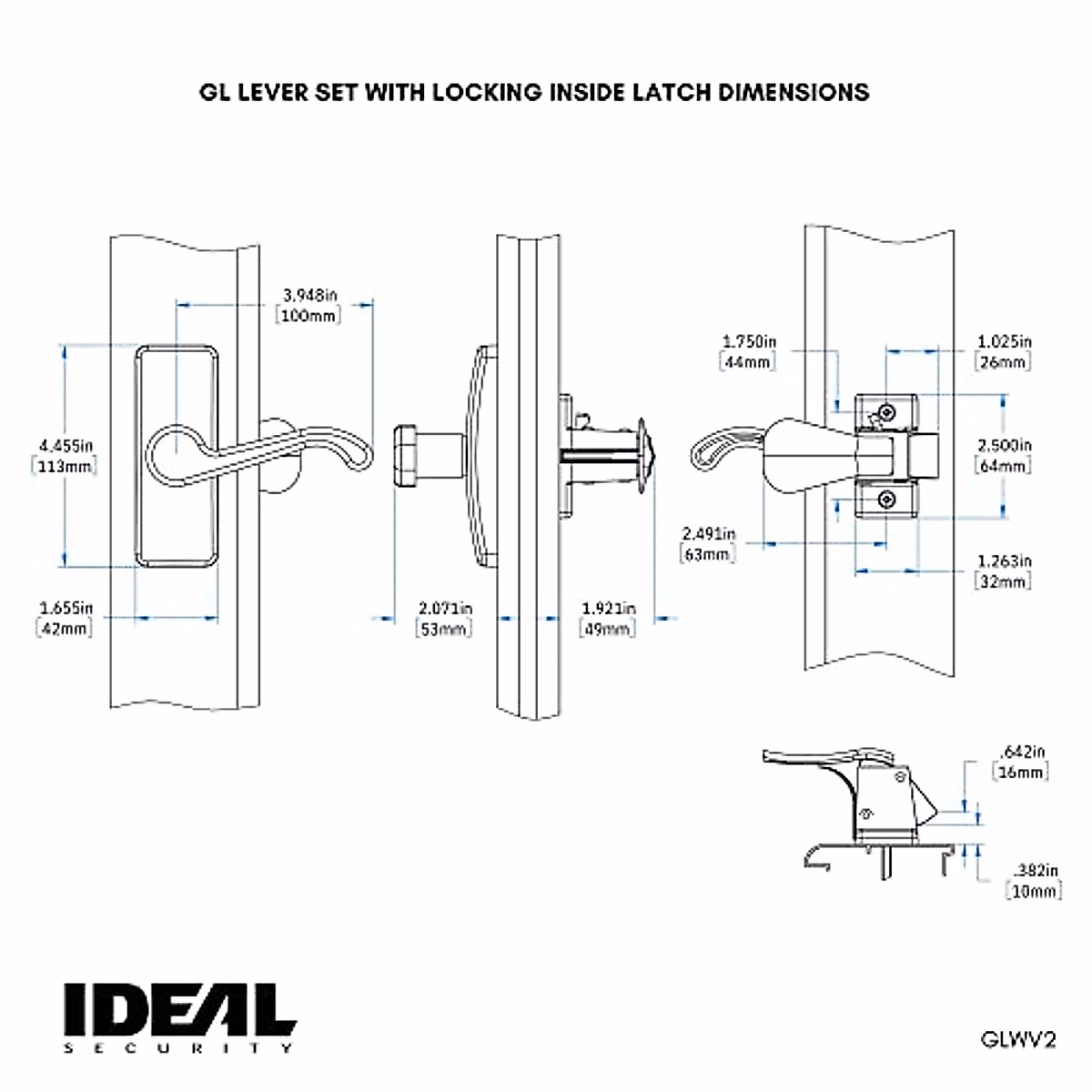 GL LEVER SET WITH LOCKING INSIDE LATCH DIMENSIONS

3.948in
[100mm]

4.455in
[113mm]

1.655in
[42mm]

2.071in
[53mm]

1.921in
[49mm]

1.750in
[44mm]

1.025in
[26mm]

2.500in
[64mm]

2.491in
[63mm]

1.263in
[32mm]

.642in
[16mm]

.382in
[10mm]

IDEAL
SECURITY

GLWV2