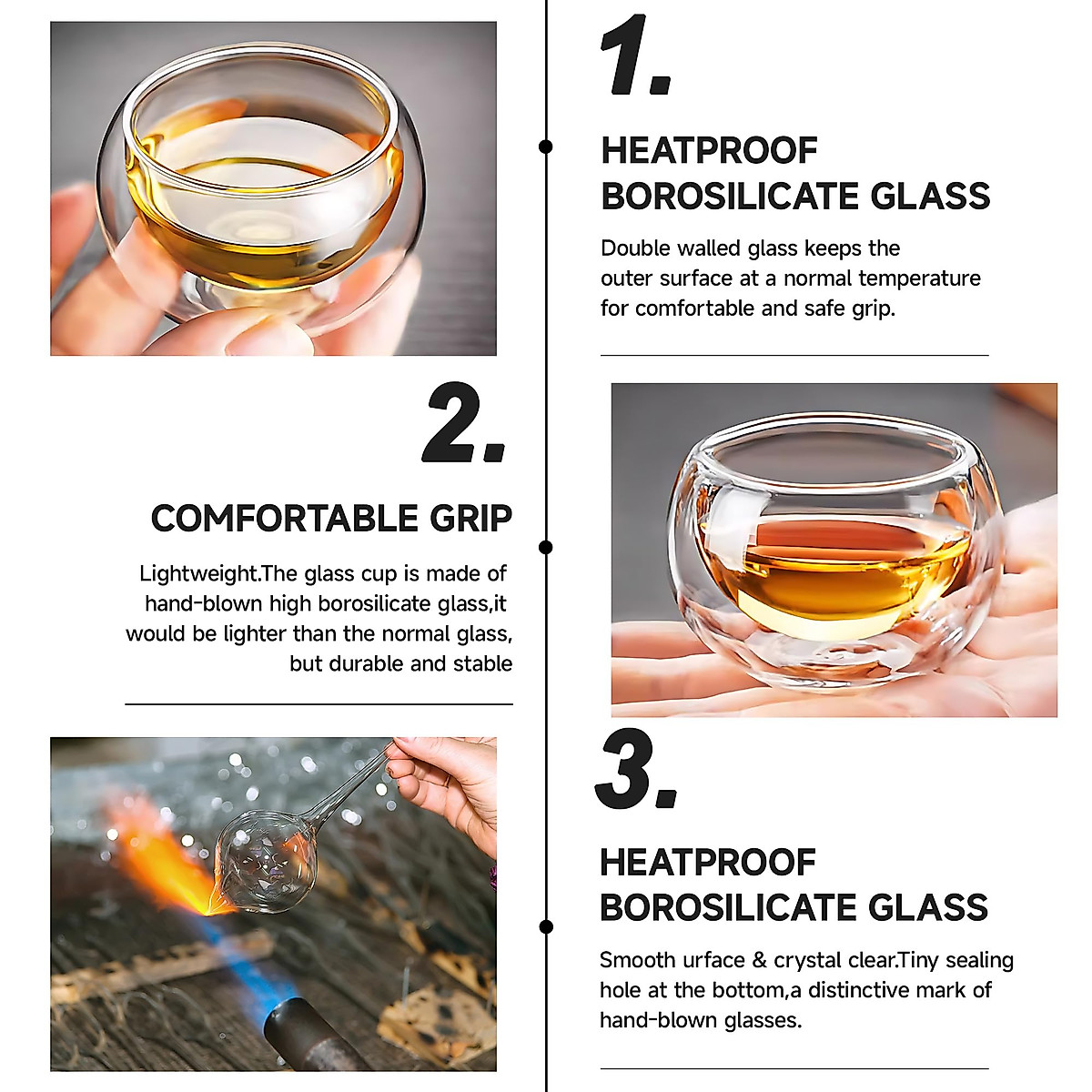 1.

HEATPROOF BOROSILICATE GLASS

Double walled glass keeps the outer surface at a normal temperature for comfortable and safe grip.

2.

COMFORTABLE GRIP

Lightweight.The glass cup is made of hand-blown high borosilicate glass,it would be lighter than the normal glass, but durable and stable

3.

HEATPROOF BOROSILICATE GLASS

Smooth urface & crystal clear.Tiny sealing hole at the bottom,a distinctive mark of hand-blown glasses.