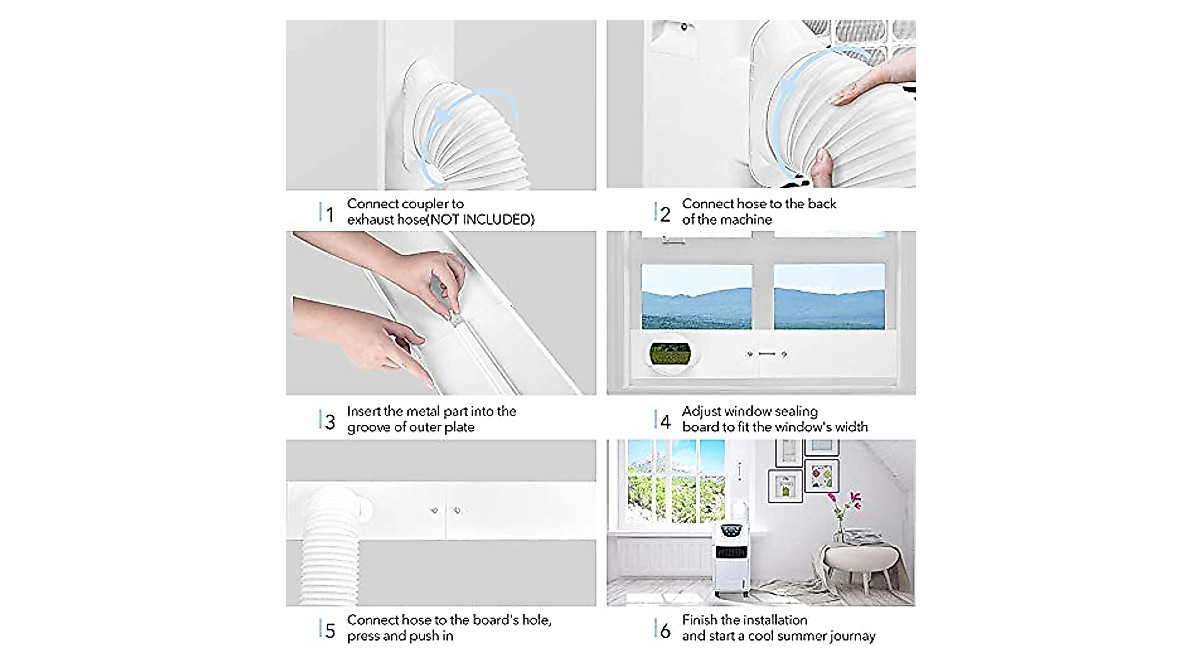 1 Connect coupler to exhaust hose(NOT INCLUDED)

2 Connect hose to the back of the machine

3 Insert the metal part into the groove of outer plate

4 Adjust window sealing board to fit the window's width

5 Connect hose to the board's hole, press and push in

6 Finish the installation and start a cool summer journay