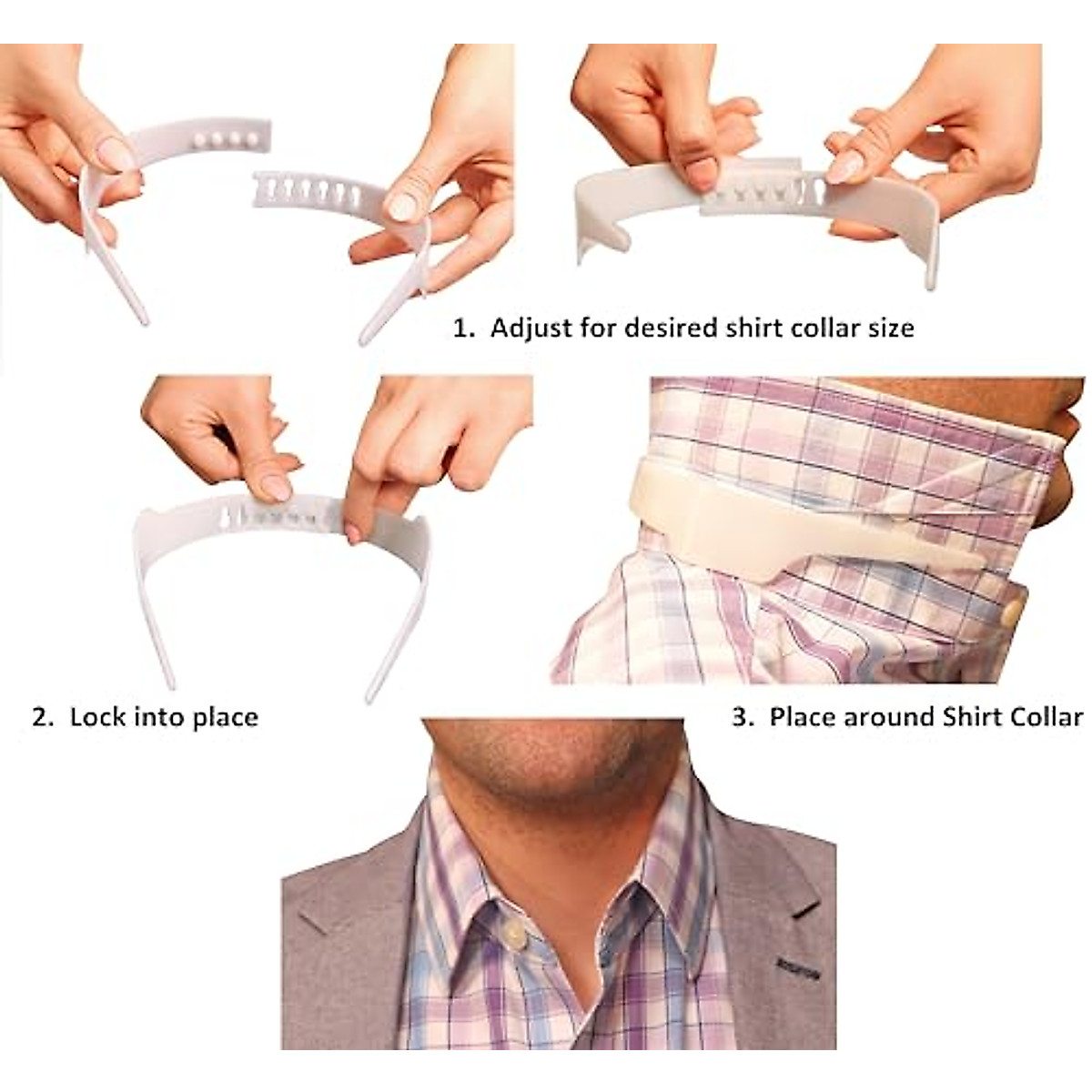 1. Adjust for desired shirt collar size

2. Lock into place

3. Place around Shirt Collar