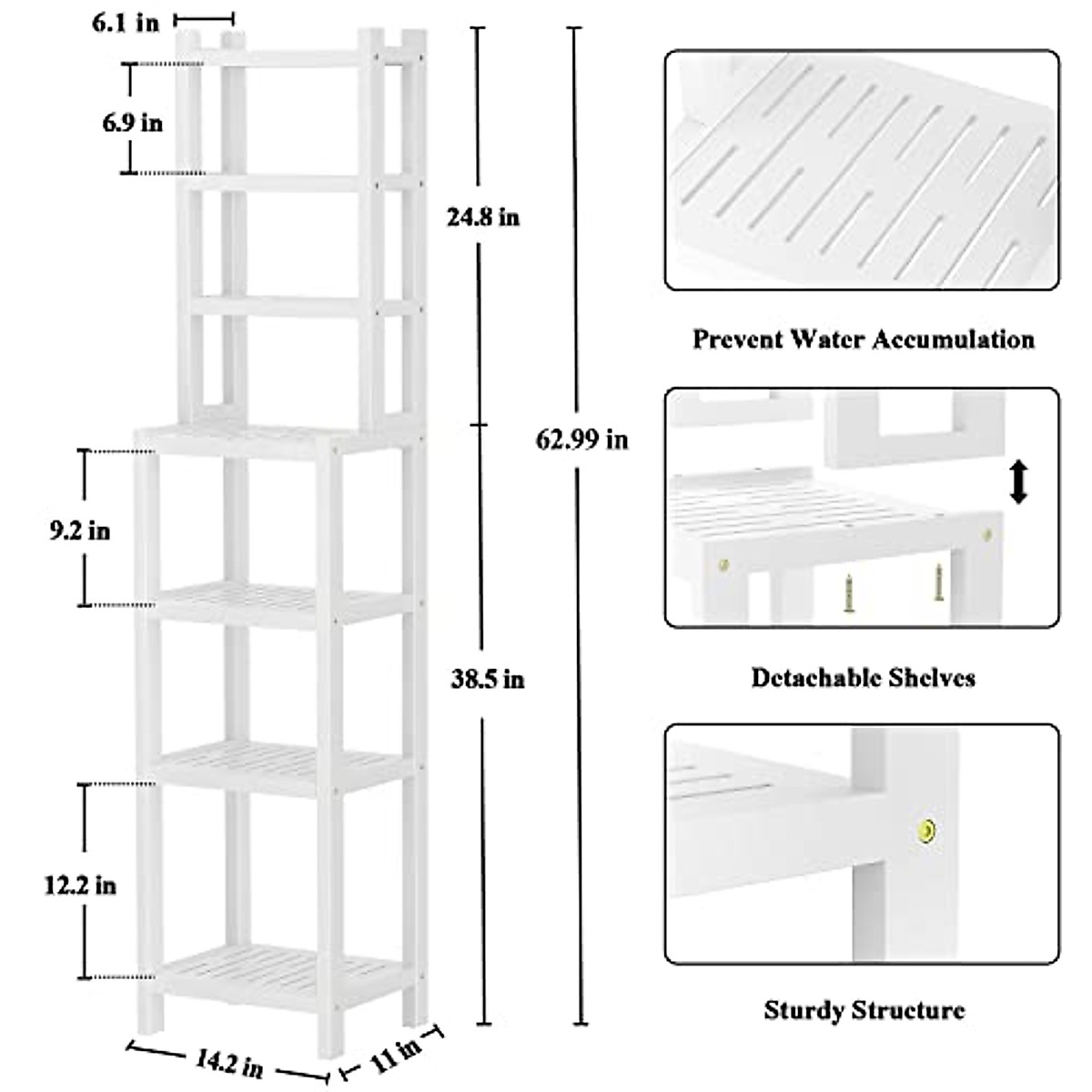 6.1 in

6.9 in

24.8 in

62.99 in

9.2 in

38.5 in

12.2 in

14.2 in

11 in

Prevent Water Accumulation

Detachable Shelves

Sturdy Structure