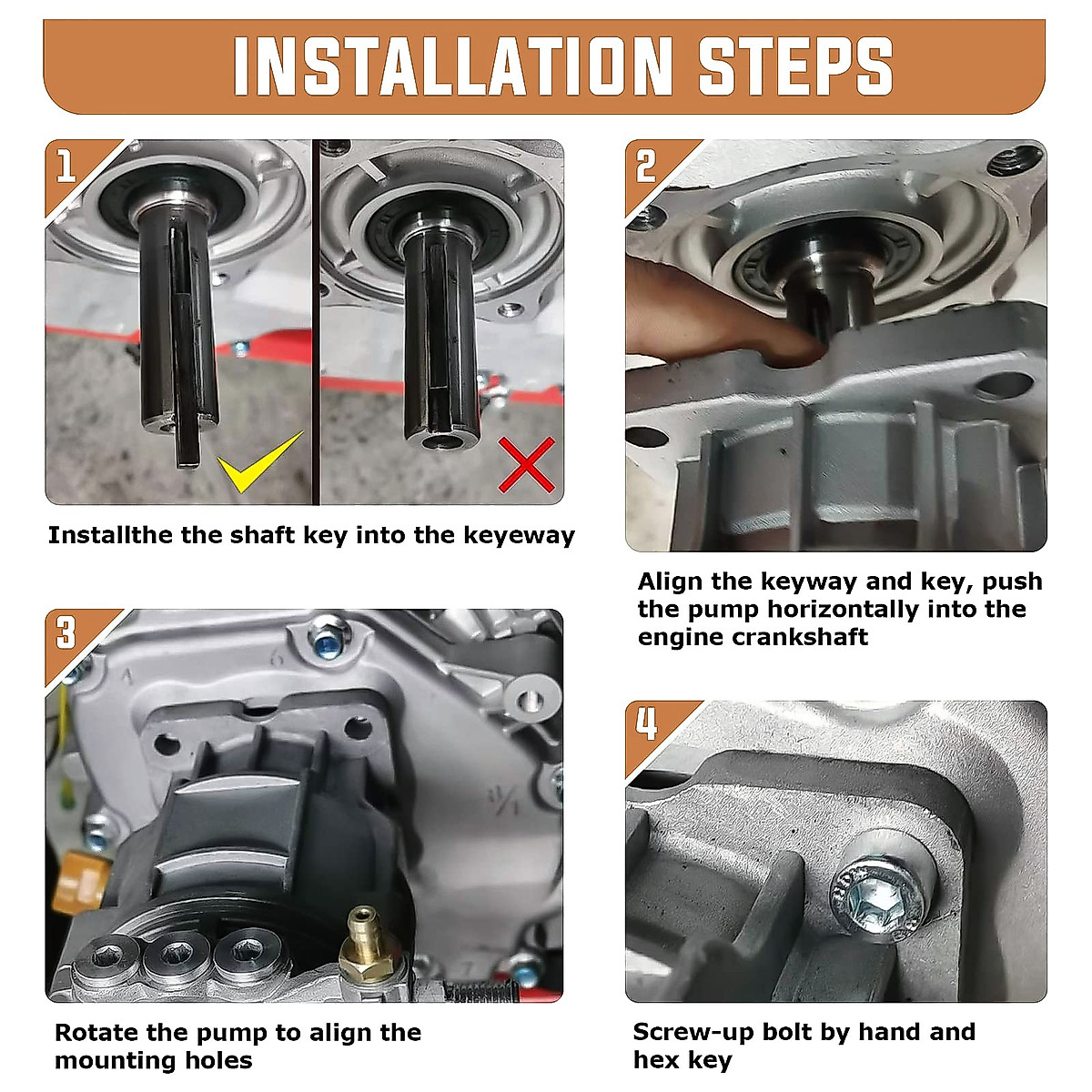 INSTALLATION STEPS

1

Installthe the shaft key into the keyeway

2

Align the keyway and key, push the pump horizontally into the engine crankshaft

3

Rotate the pump to align the mounting holes

4

Screw-up bolt by hand and hex key