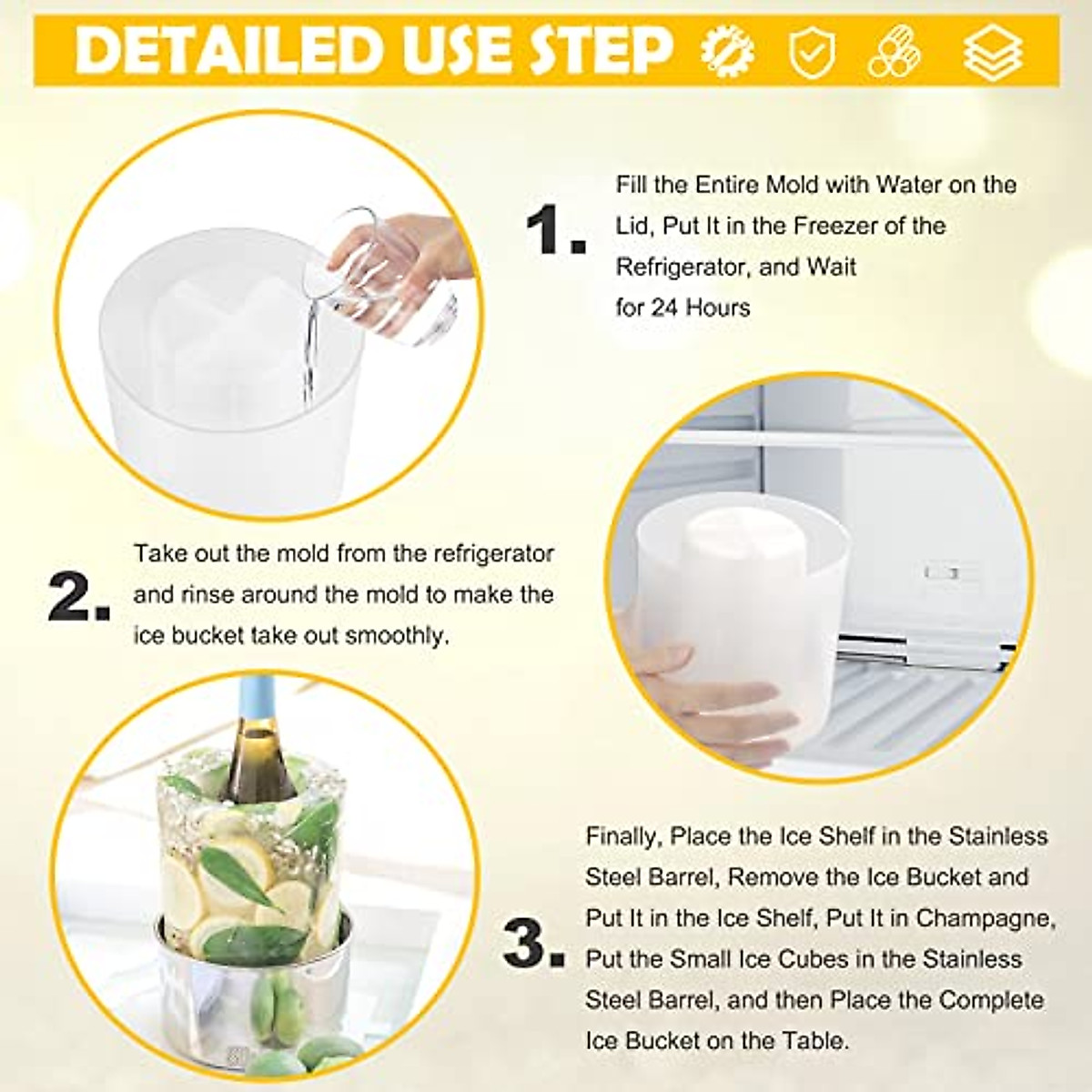 DETAILED USE STEP

1. Fill the Entire Mold with Water on the Lid, Put It in the Freezer of the Refrigerator, and Wait for 24 Hours

2. Take out the mold from the refrigerator and rinse around the mold to make the ice bucket take out smoothly.

3. Finally, Place the Ice Shelf in the Stainless Steel Barrel, Remove the Ice Bucket and Put It in the Ice Shelf, Put It in Champagne, Put the Small Ice Cubes in the Stainless Steel Barrel, and then Place the Complete Ice Bucket on the Table.