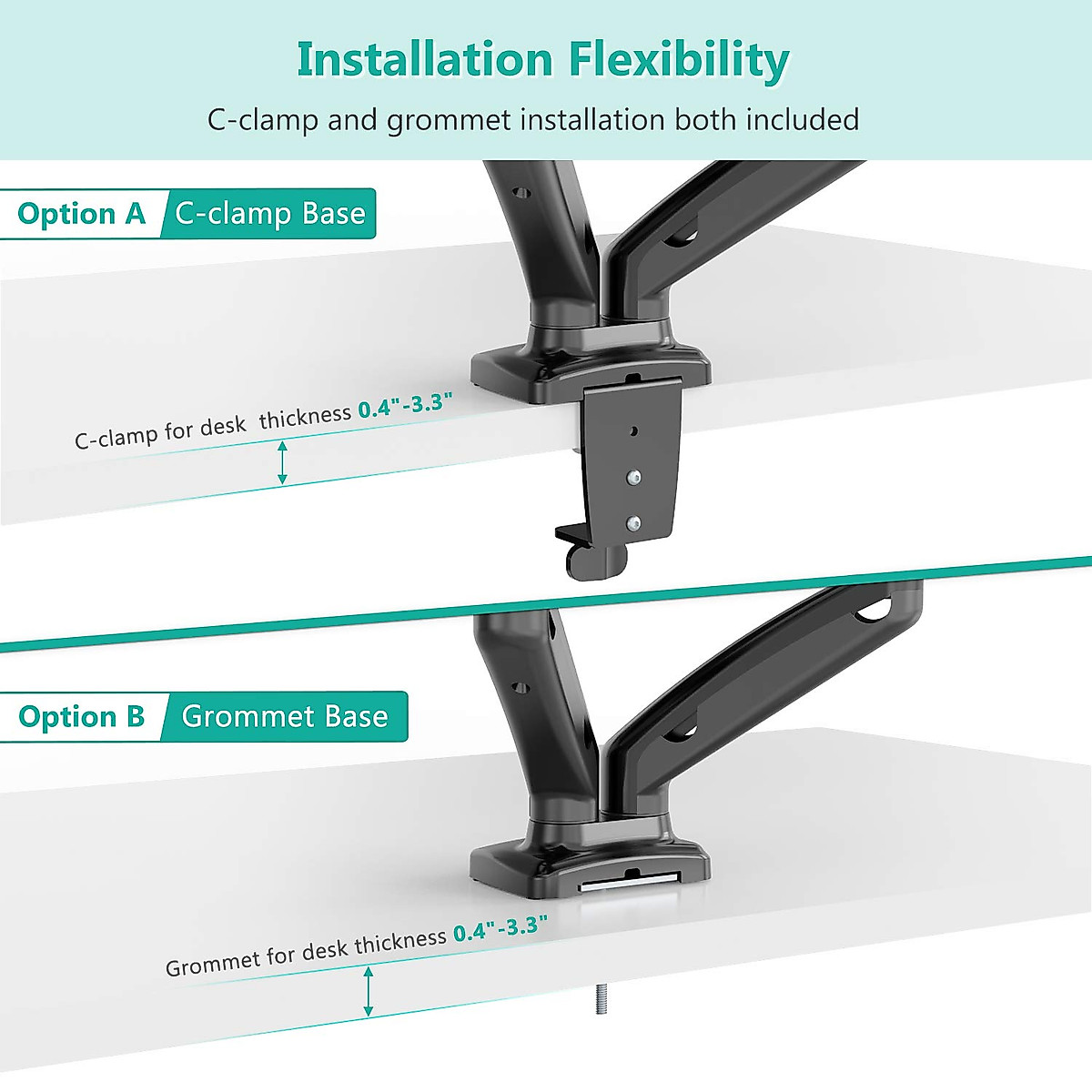 Installation Flexibility

C-clamp and grommet installation both included

Option A C-clamp Base

C-clamp for desk thickness 0.4"-3.3"

Option B Grommet Base

Grommet for desk thickness 0.4"-3.3"