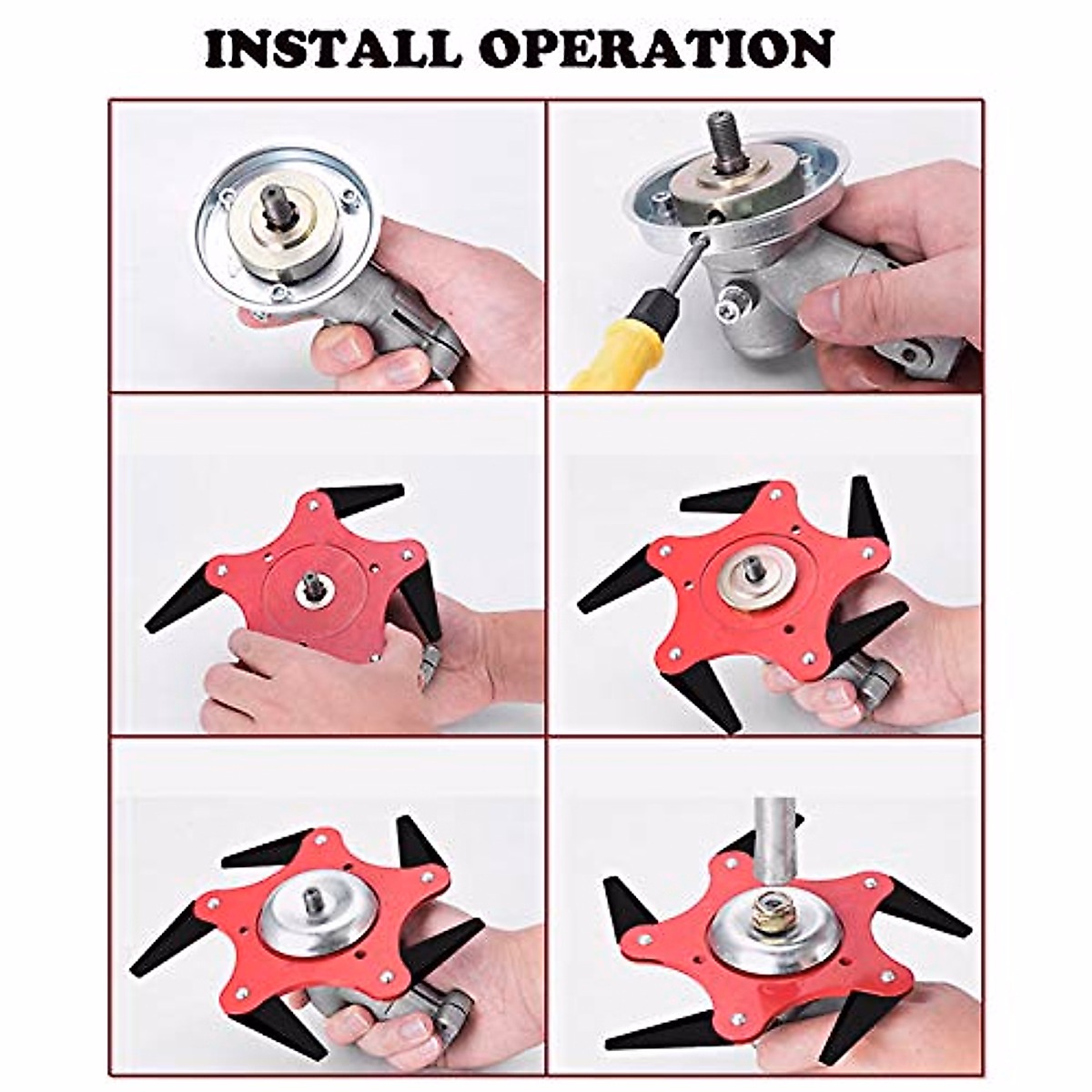 INSTALL OPERATION