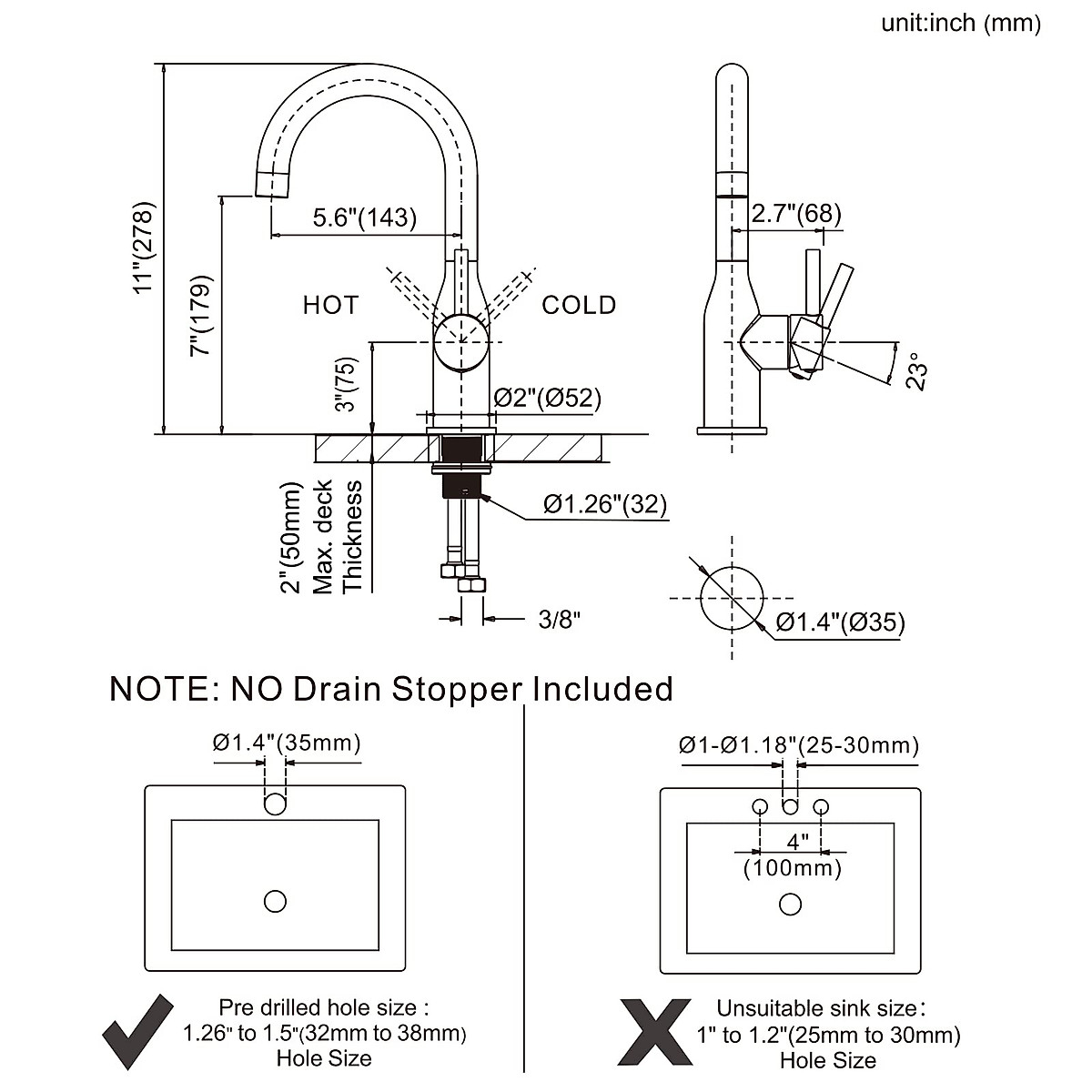 unit:inch (mm)

11"(278)

7"(179)

5.6"(143)

HOT

COLD

3"(75)

Ø2"(Ø52)

2"(50mm) Max. deck Thickness

Ø1.26"(32)

3/8"

2.7"(68)

23°

Ø1.4"(Ø35)

NOTE: NO Drain Stopper Included

Ø1.4"(35mm)

Pre drilled hole size : 1.26" to 1.5"(32mm to 38mm) Hole Size

Ø1-Ø1.18"(25-30mm)

4" (100mm)

Unsuitable sink size: 1" to 1.2"(25mm to 30mm) Hole Size