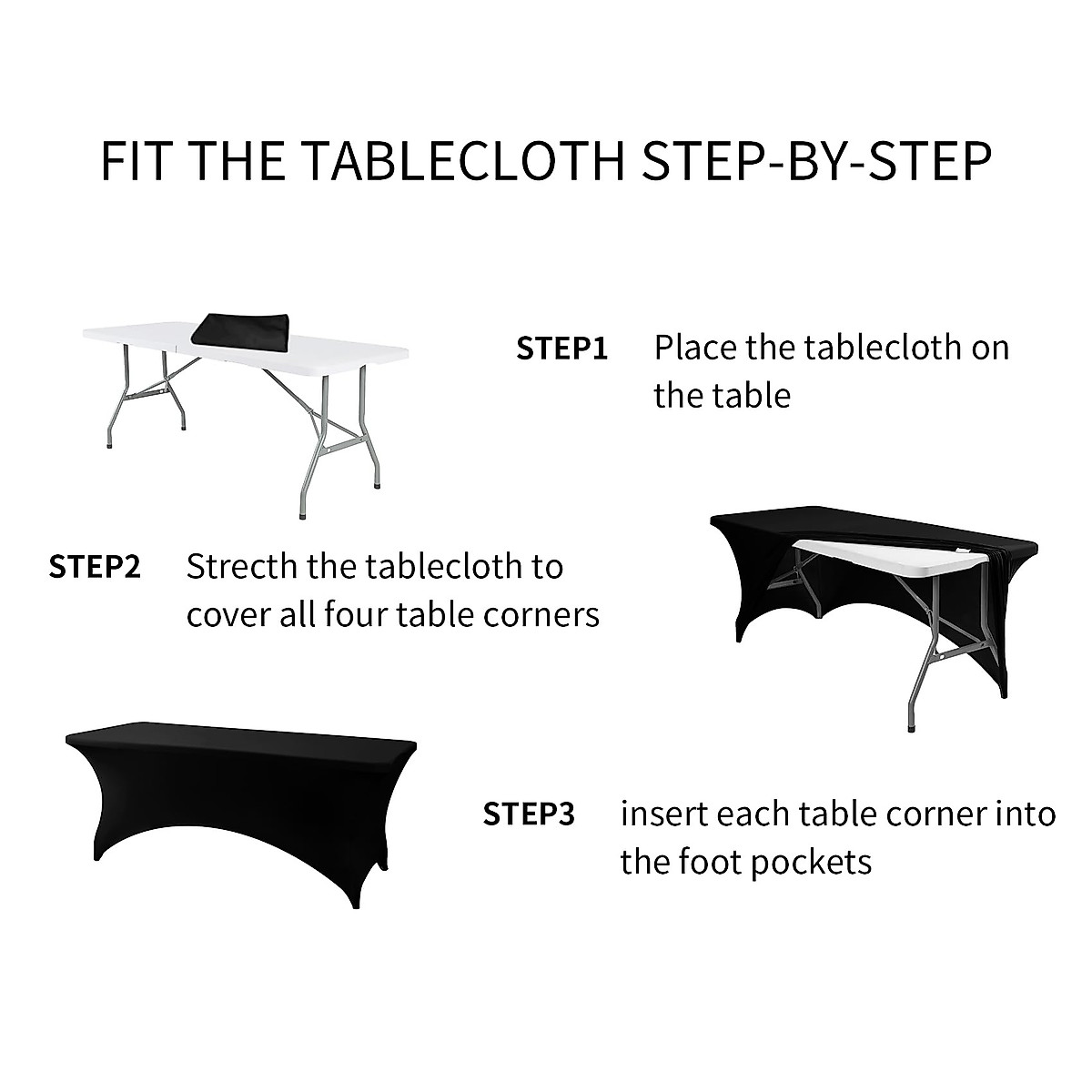 FIT THE TABLECLOTH STEP-BY-STEP

STEP1 Place the tablecloth on the table

STEP2 Strecth the tablecloth to cover all four table corners

STEP3 insert each table corner into the foot pockets