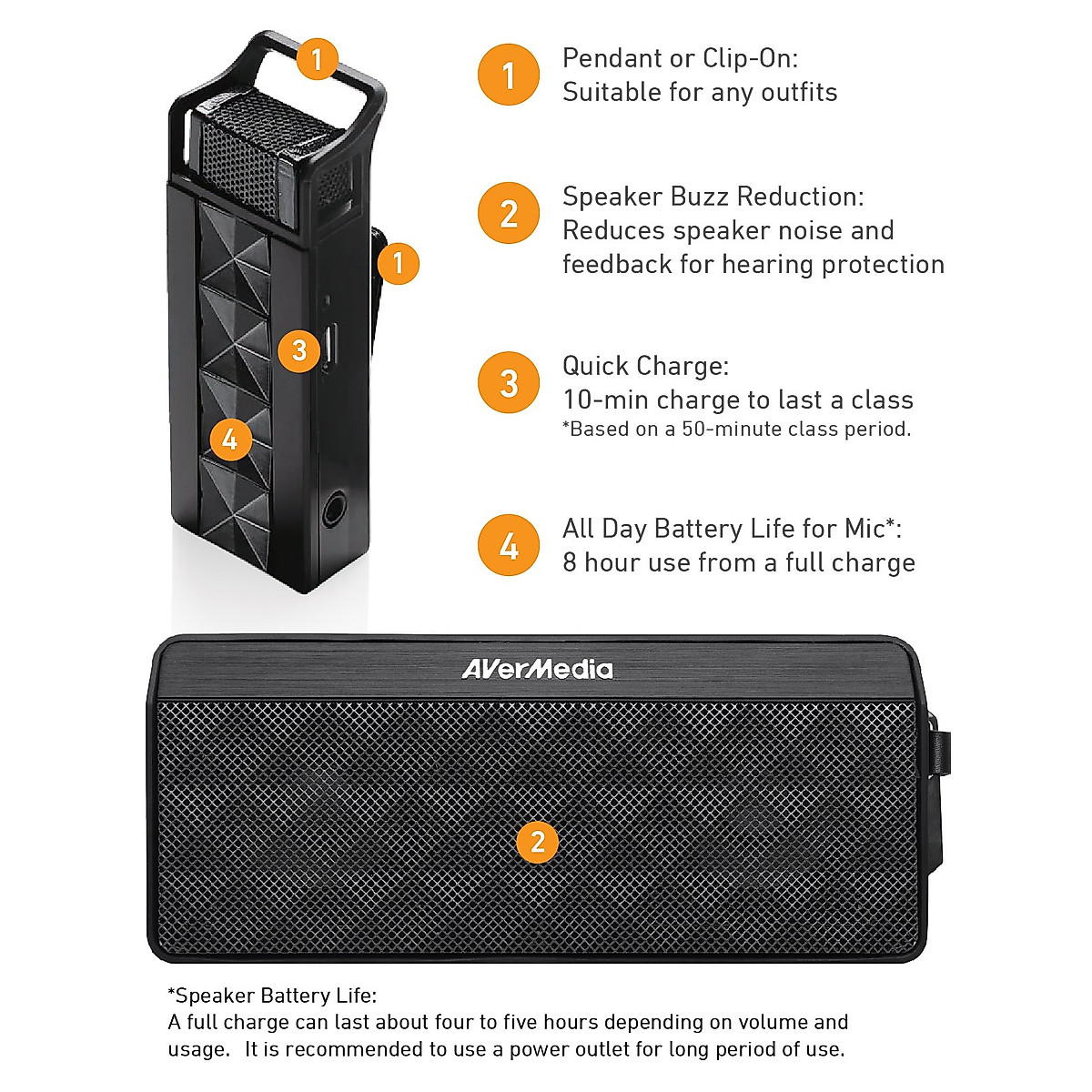 1

1

3

4

1 Pendant or Clip-On:
Suitable for any outfits

2 Speaker Buzz Reduction:
Reduces speaker noise and feedback for hearing protection

3 Quick Charge:
10-min charge to last a class
*Based on a 50-minute class period.

4 All Day Battery Life for Mic*:
8 hour use from a full charge

AVerMedia

2

*Speaker Battery Life:
A full charge can last about four to five hours depending on volume and usage. It is recommended to use a power outlet for long period of use.