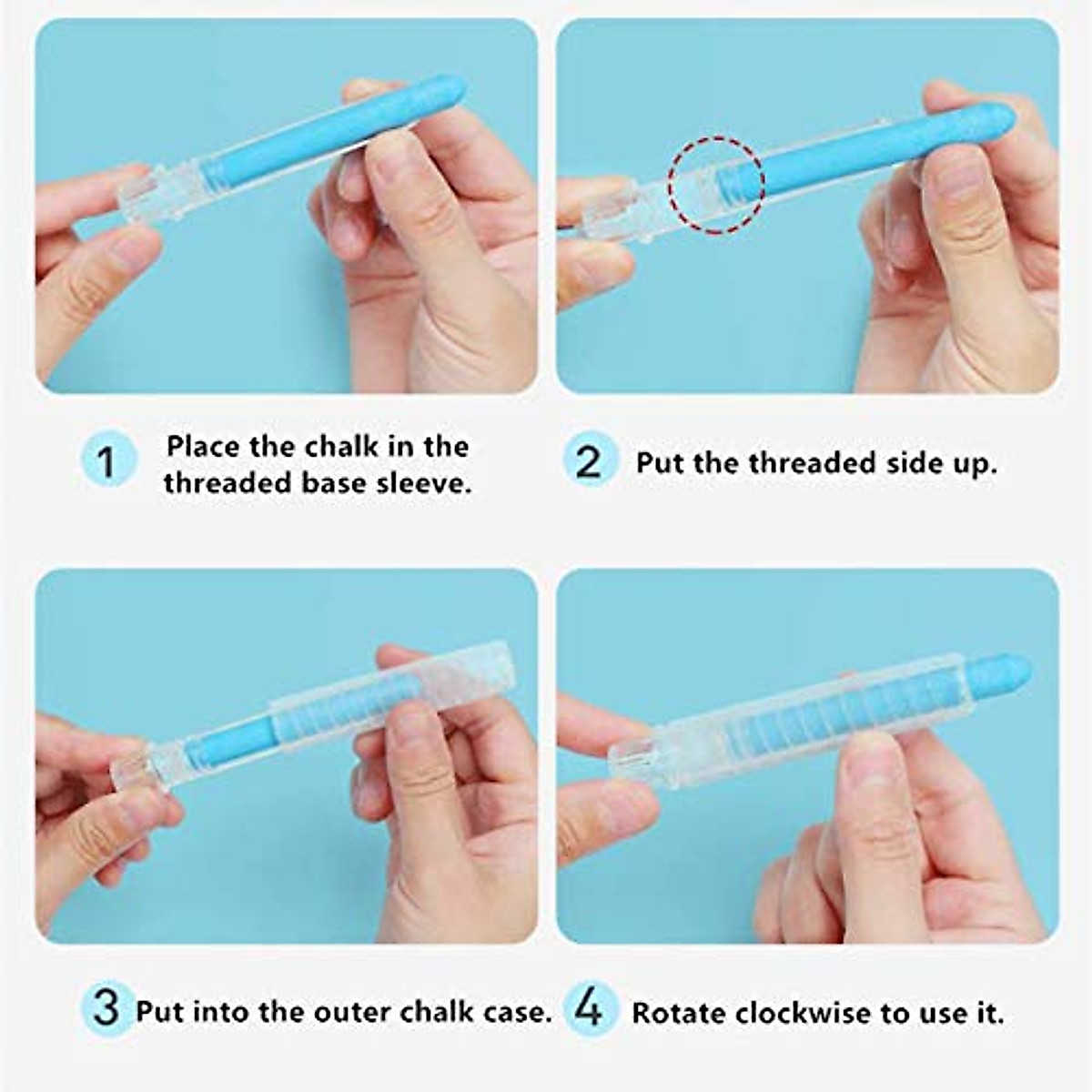 1 Place the chalk in the threaded base sleeve.

2 Put the threaded side up.

3 Put into the outer chalk case.

4 Rotate clockwise to use it.