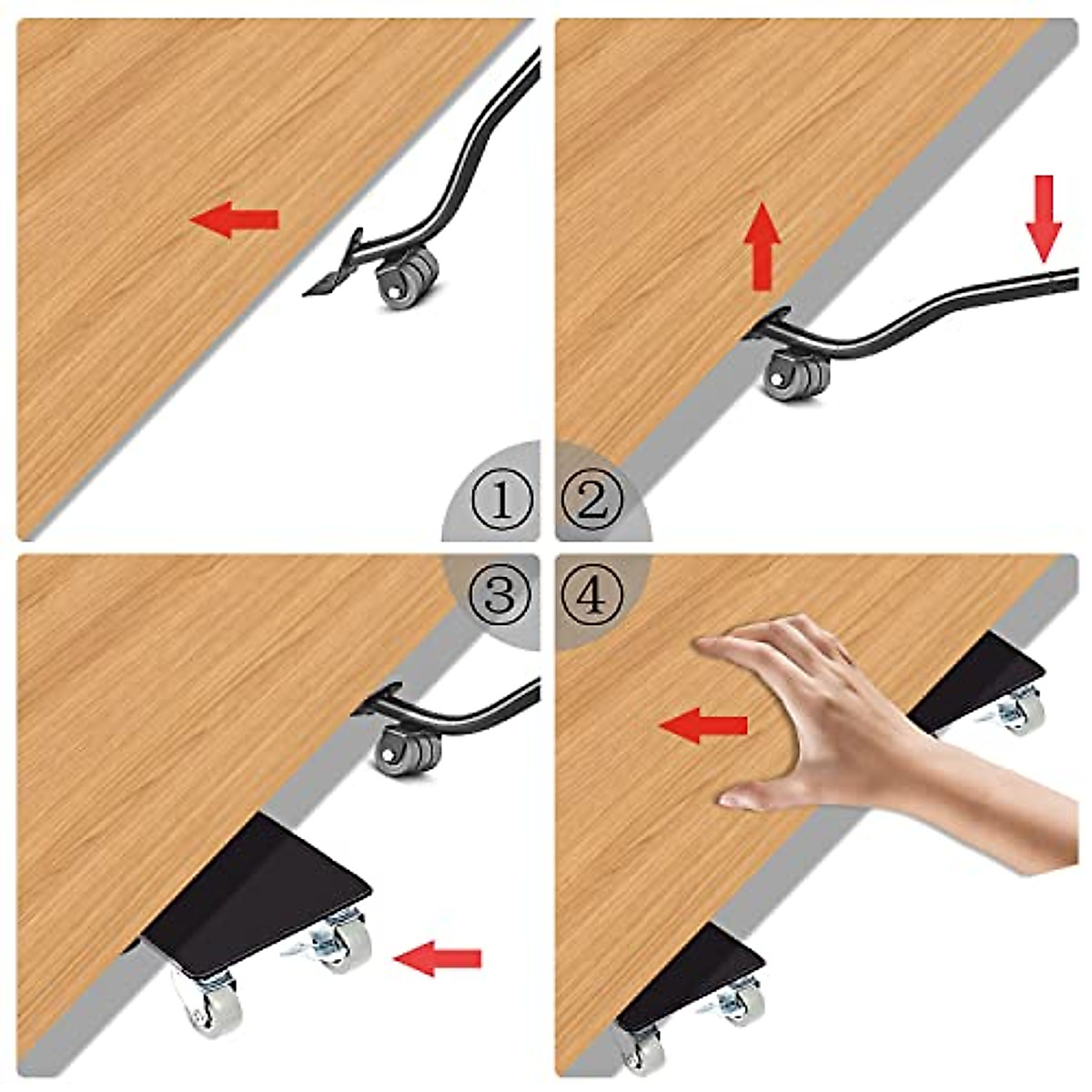 ①
②
③
④