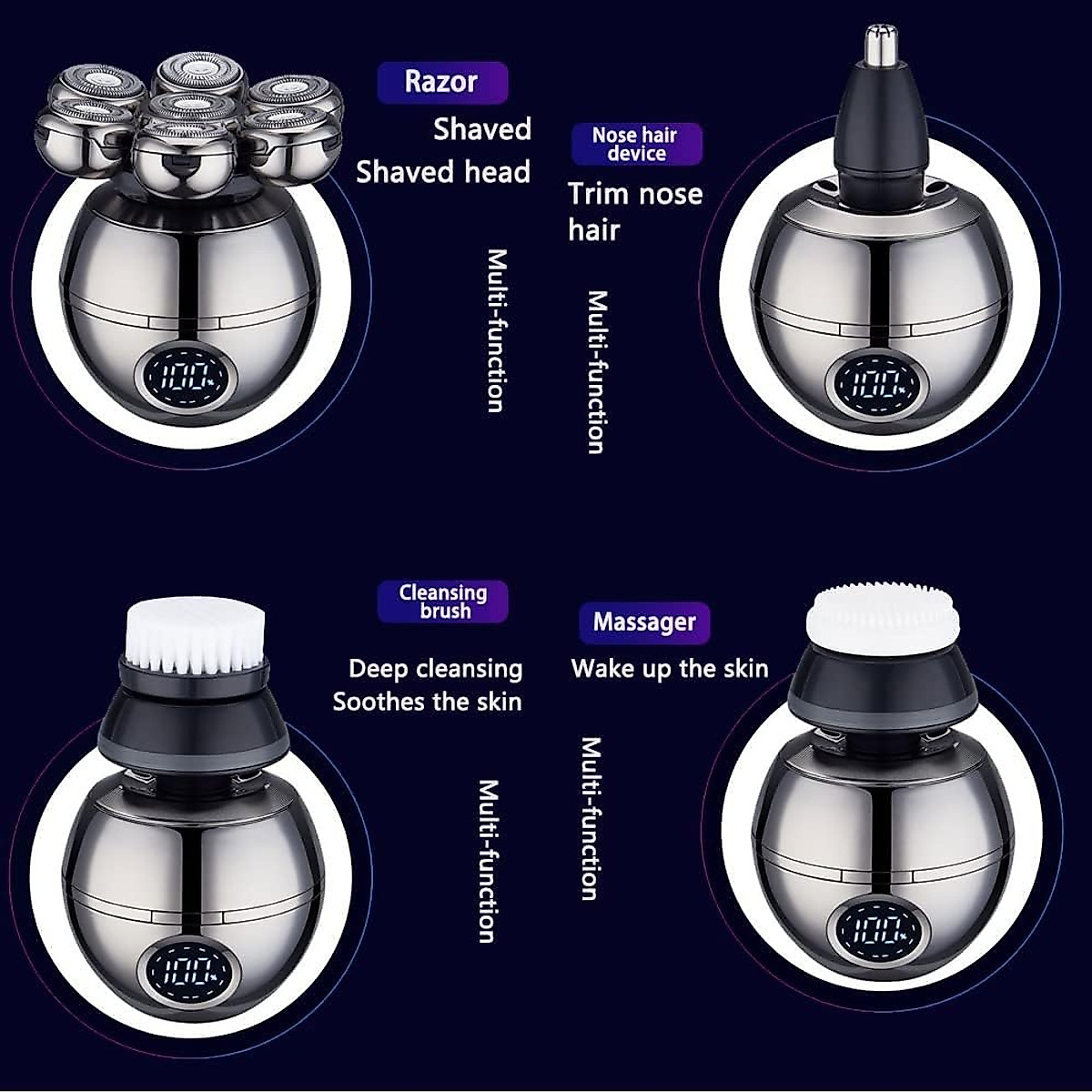 Razor
Shaved
Shaved head

Multi-function

100%

Nose hair device
Trim nose hair

Multi-function

100%

Cleansing brush
Deep cleansing
Soothes the skin

Multi-function

100%

Massager
Wake up the skin

Multi-function

100%