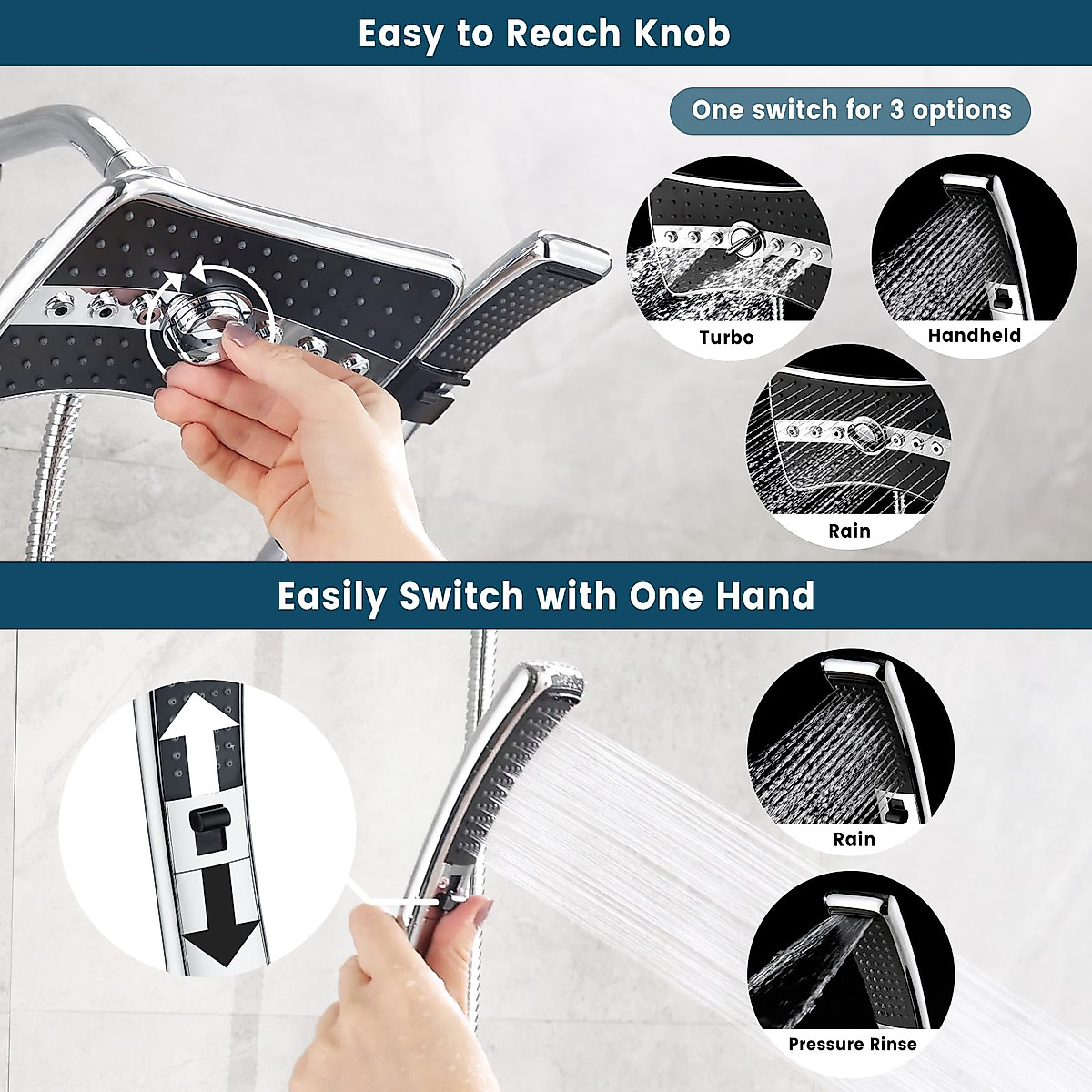 Easy to Reach Knob

One switch for 3 options

Turbo

Handheld

Rain

Easily Switch with One Hand

Rain

Pressure Rinse