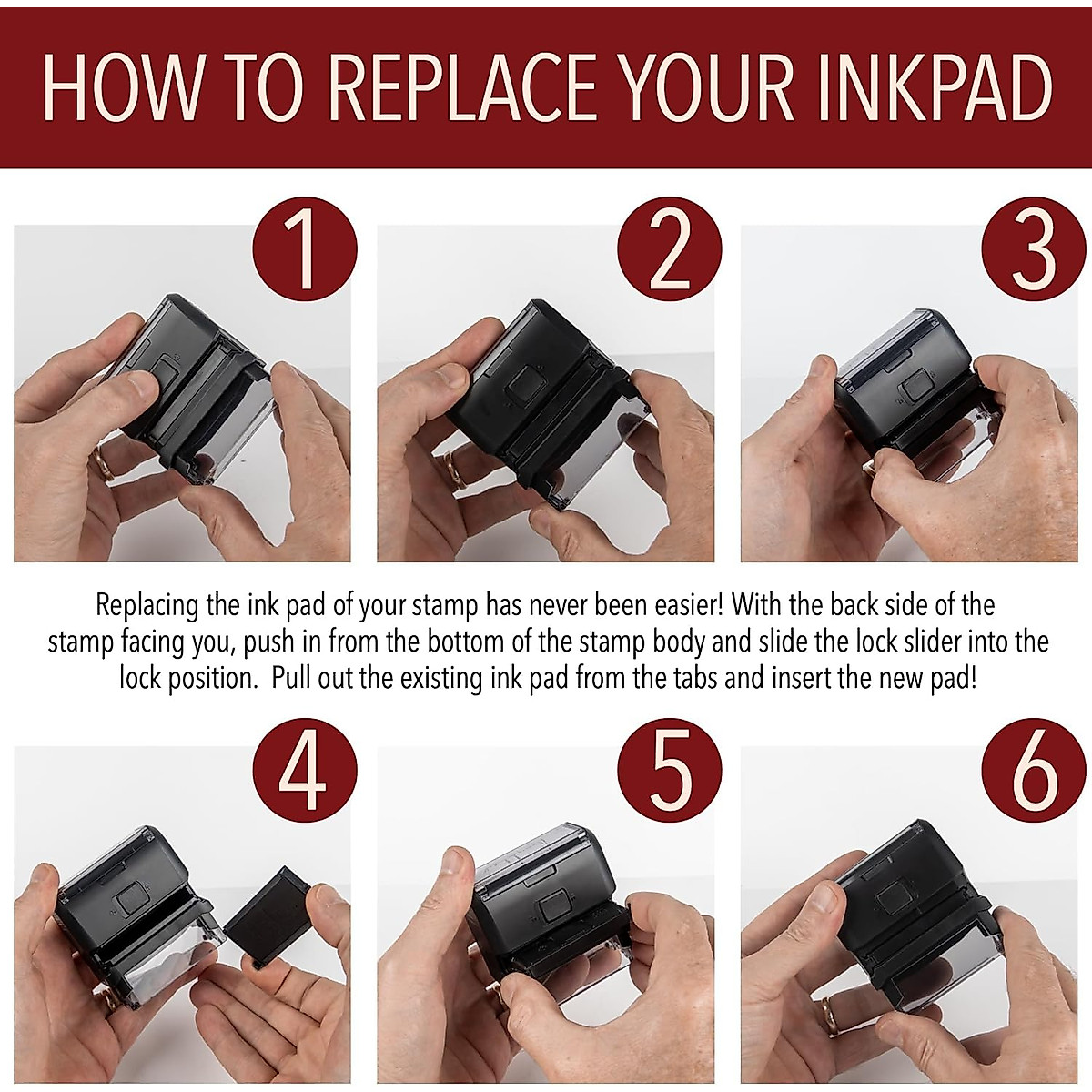 HOW TO REPLACE YOUR INKPAD

1

2

3

Replacing the ink pad of your stamp has never been easier! With the back side of the stamp facing you, push in from the bottom of the stamp body and slide the lock slider into the lock position. Pull out the existing ink pad from the tabs and insert the new pad!

4

5

6