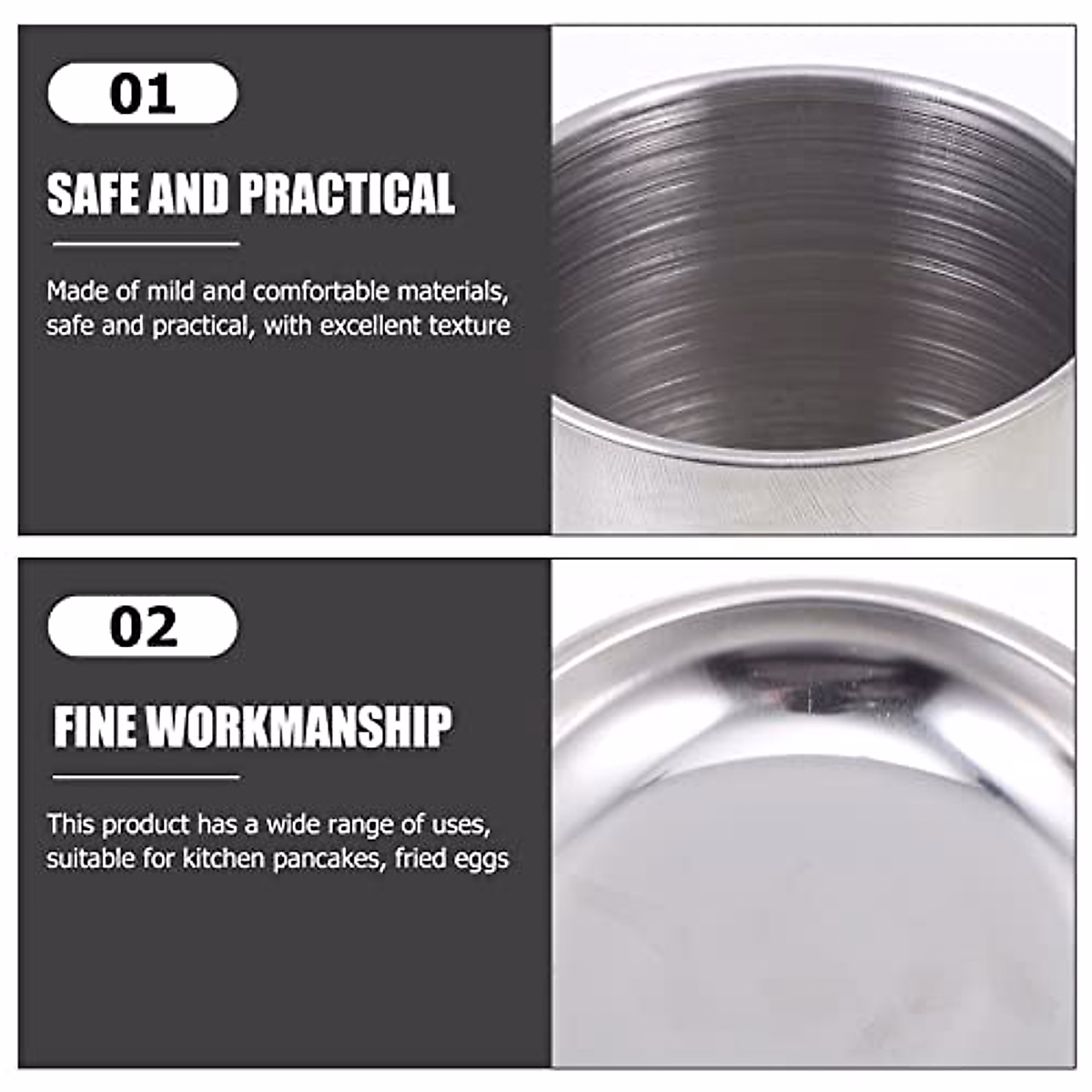 01

SAFE AND PRACTICAL

Made of mild and comfortable materials, safe and practical, with excellent texture

02

FINE WORKMANSHIP

This product has a wide range of uses, suitable for kitchen pancakes, fried eggs