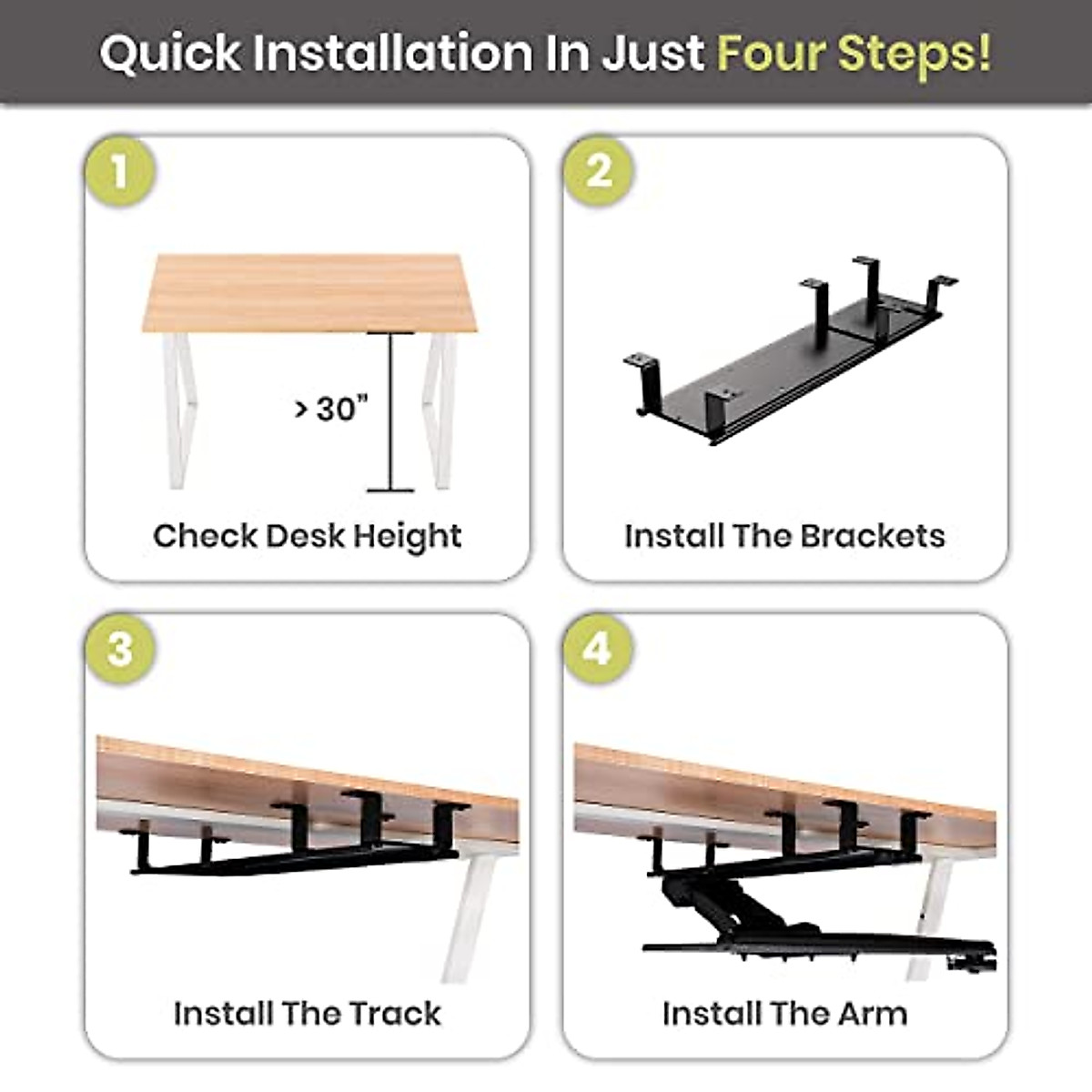 Quick Installation In Just Four Steps!

1

> 30"

Check Desk Height

2

Install The Brackets

3

Install The Track

4

Install The Arm