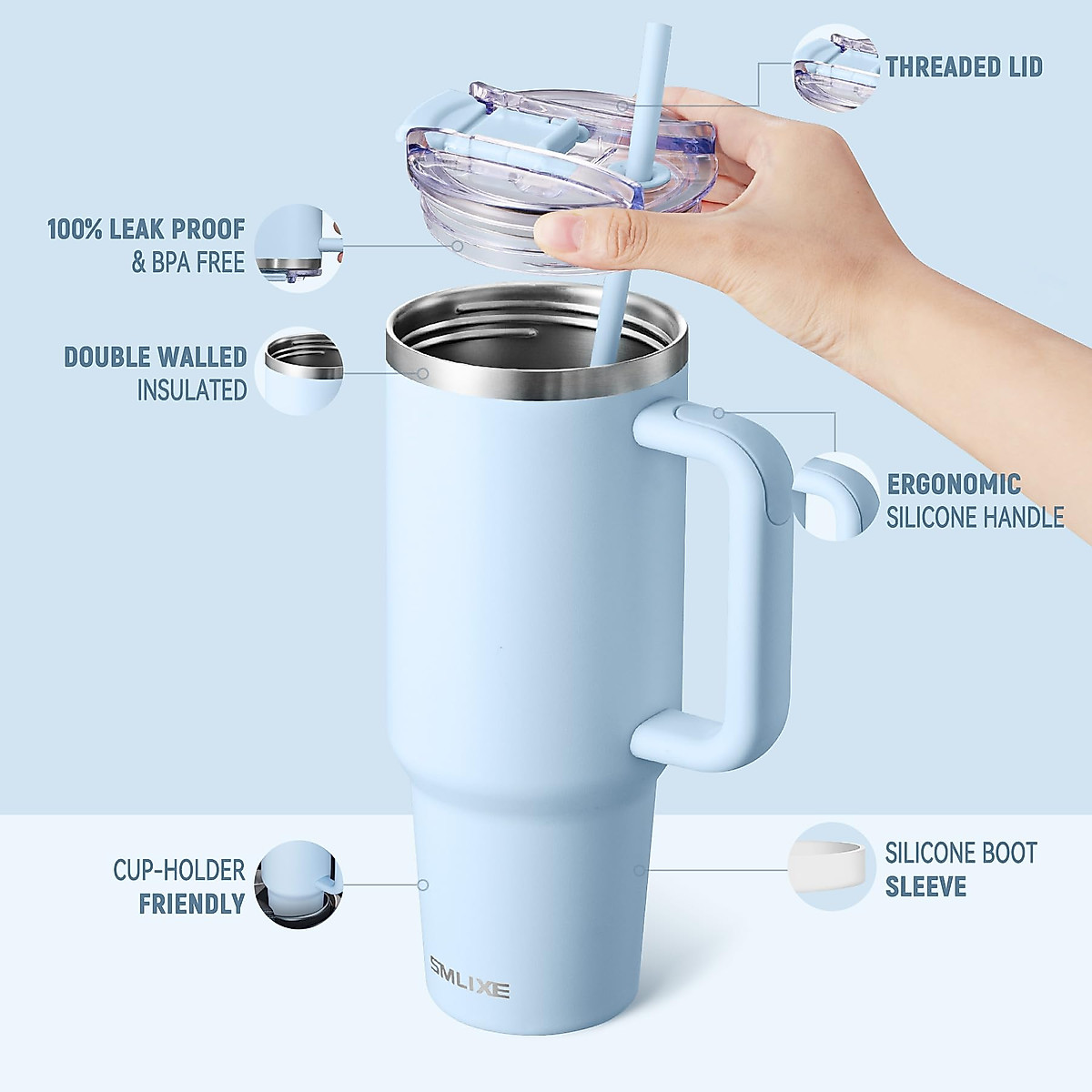 THREADED LID

100% LEAK PROOF
& BPA FREE

DOUBLE WALLED
INSULATED

ERGONOMIC
SILICONE HANDLE

CUP-HOLDER
FRIENDLY

SILICONE BOOT
SLEEVE

SMLIXE