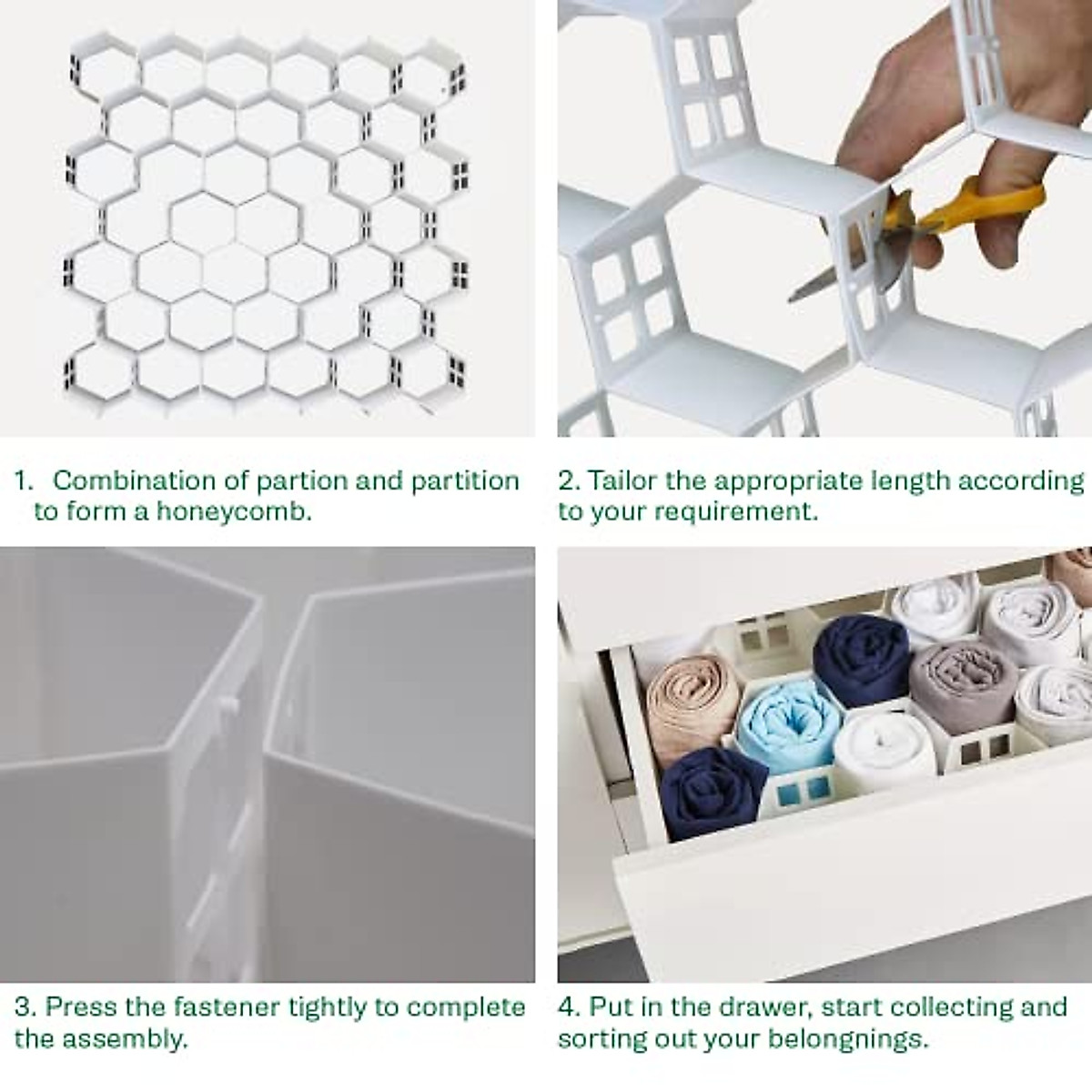 1. Combination of partion and partition to form a honeycomb.

2. Tailor the appropriate length according to your requirement.

3. Press the fastener tightly to complete the assembly.

4. Put in the drawer, start collecting and sorting out your belongnings.