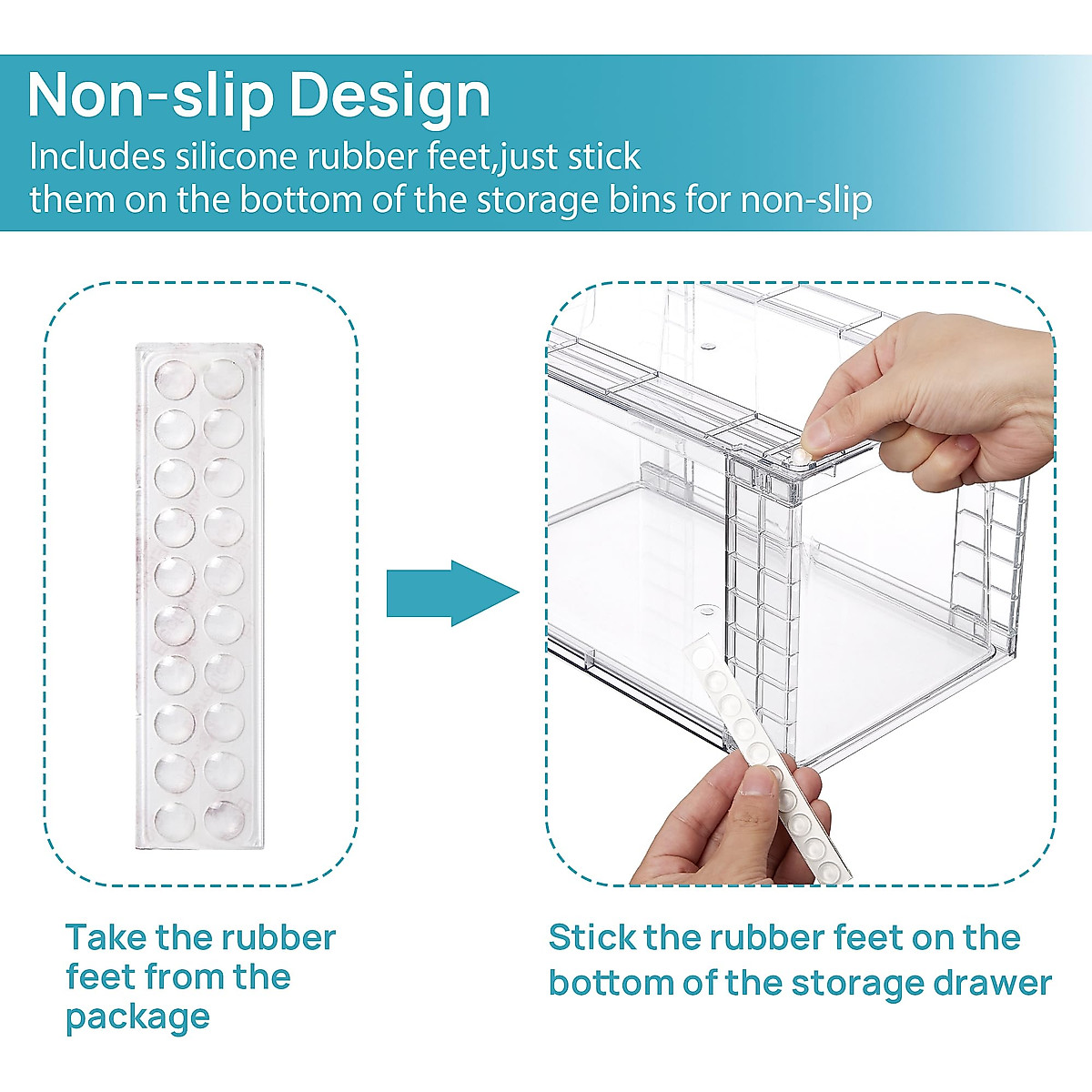 Non-slip Design
Includes silicone rubber feet,just stick them on the bottom of the storage bins for non-slip

Take the rubber feet from the package

Stick the rubber feet on the bottom of the storage drawer