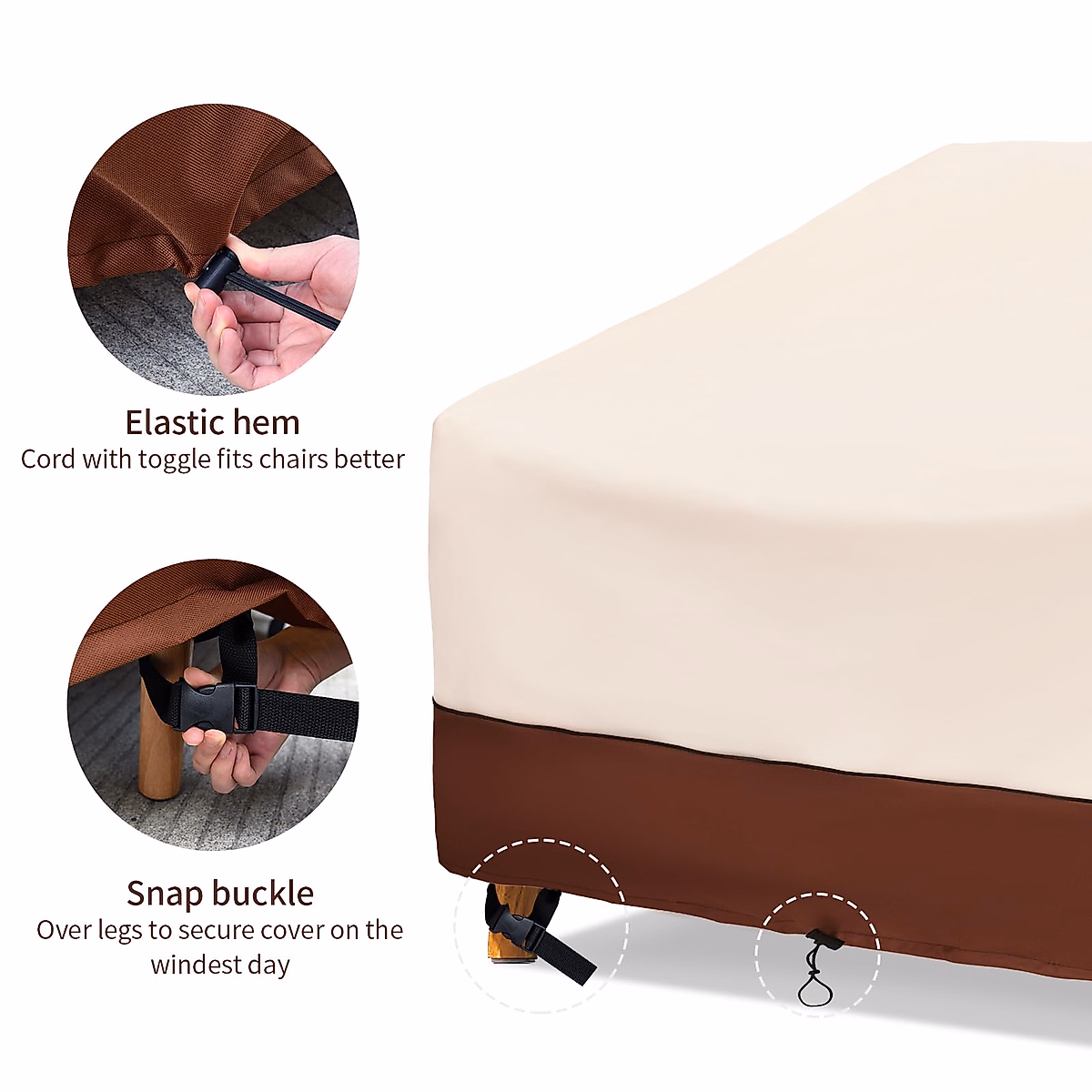 Elastic hem
Cord with toggle fits chairs better

Snap buckle
Over legs to secure cover on the windest day