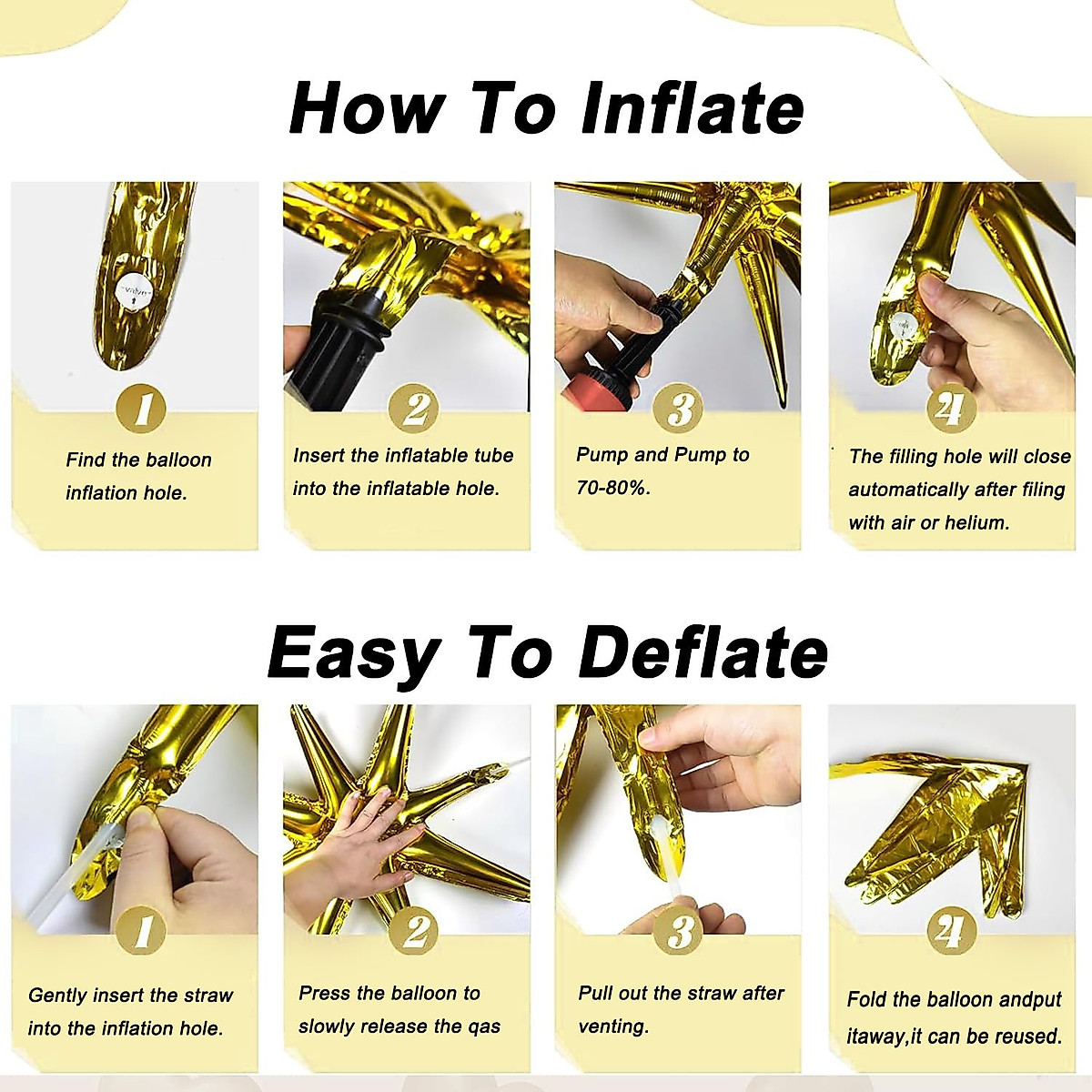 How To Inflate

1
Find the balloon inflation hole.

2
Insert the inflatable tube into the inflatable hole.

3
Pump and Pump to 70-80%.

4
The filling hole will close automatically after filing with air or helium.

Easy To Deflate

1
Gently insert the straw into the inflation hole.

2
Press the balloon to slowly release the qas

3
Pull out the straw after venting.

4
Fold the balloon andput itaway,it can be reused.