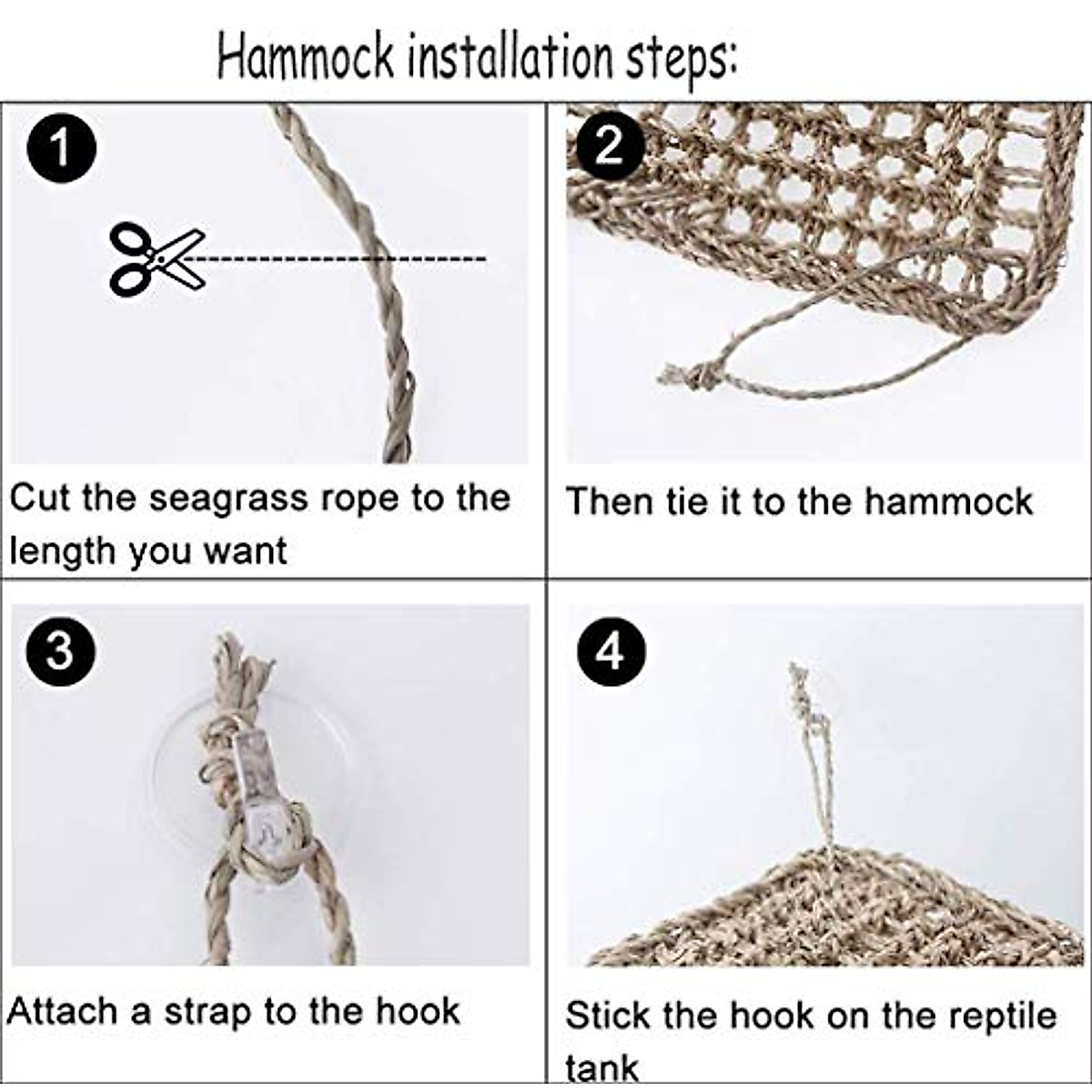 Hammock installation steps:

1

Cut the seagrass rope to the length you want

2

Then tie it to the hammock

3

Attach a strap to the hook

4

Stick the hook on the reptile tank